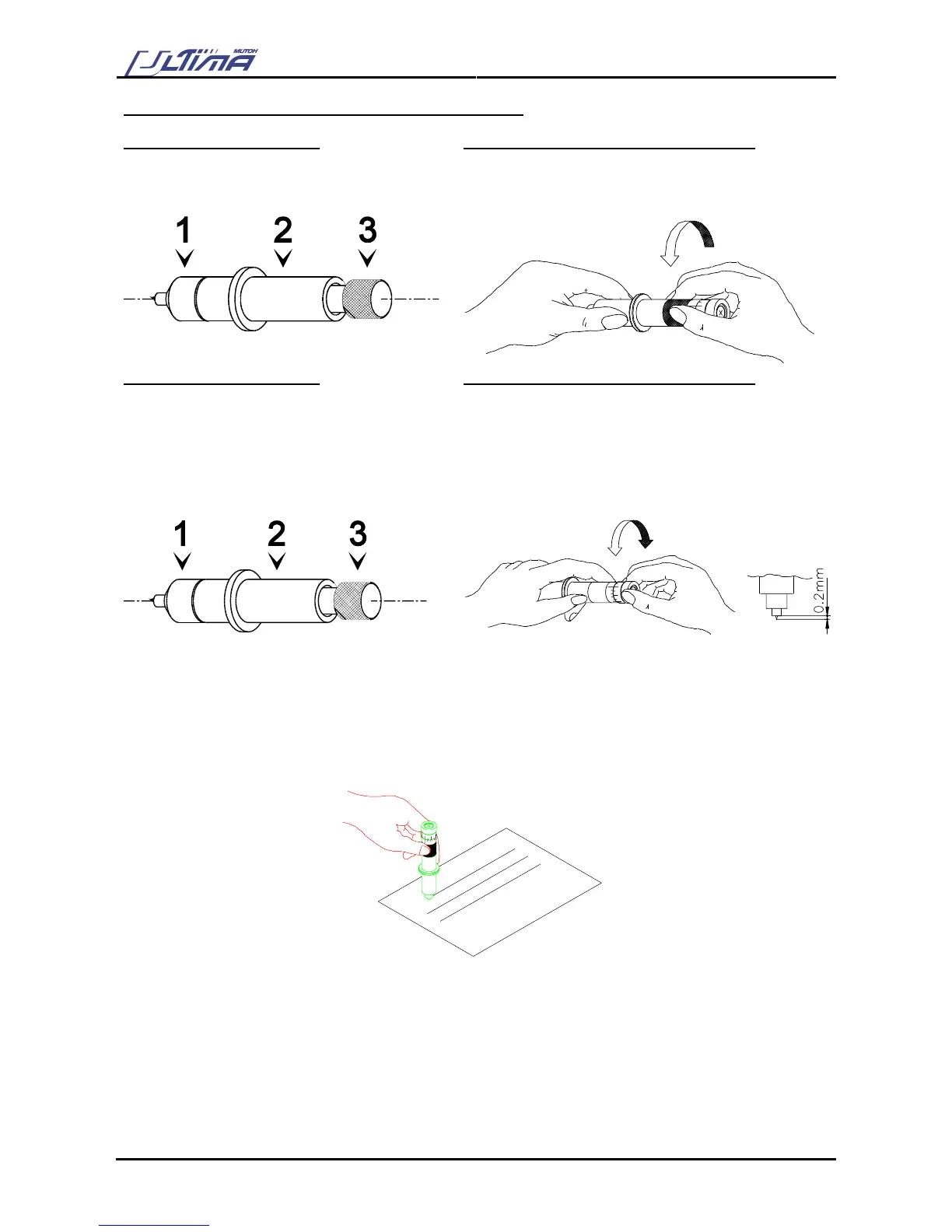 ULTIMA MUTOH

1 2 3

1 2 3

0.2mm