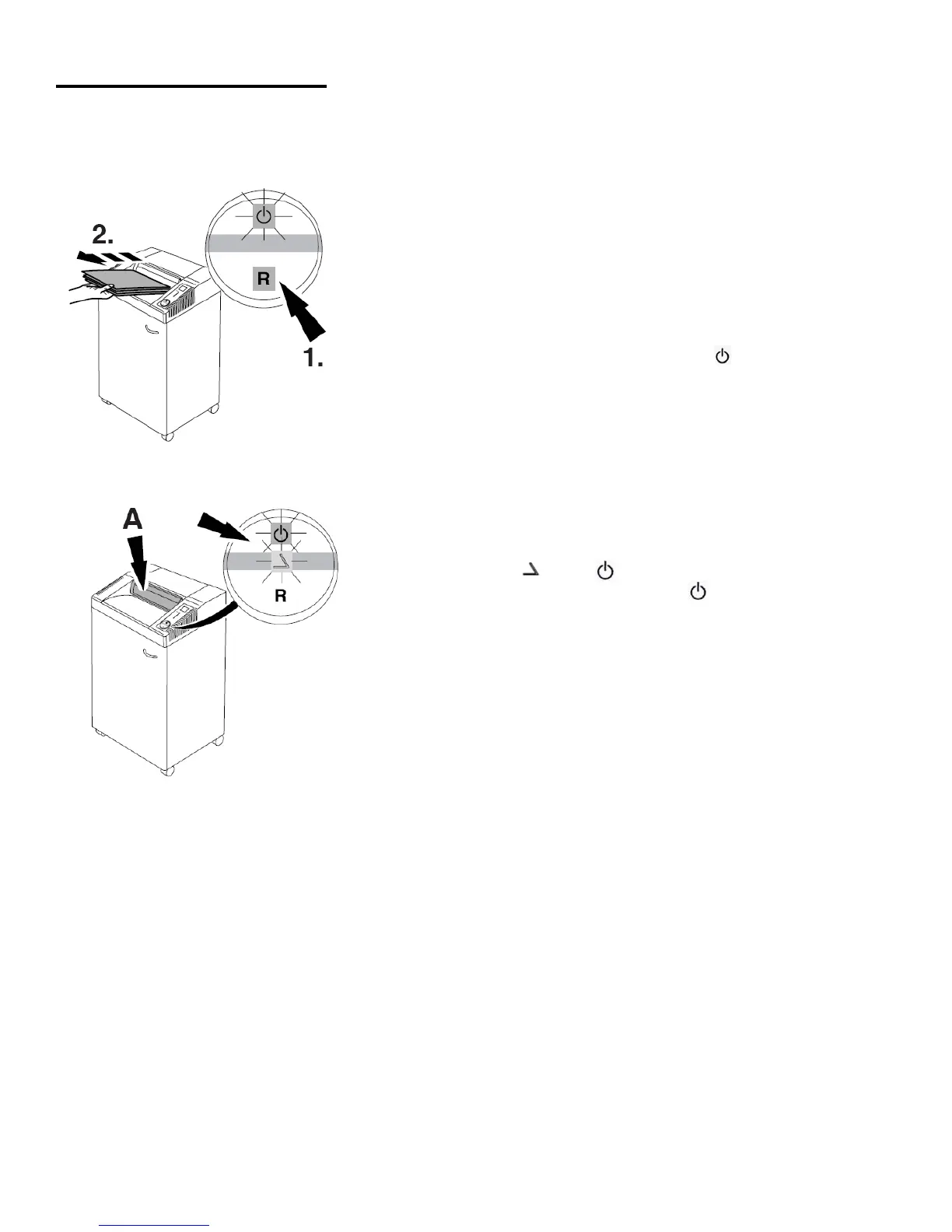 2.

R

1.

A

R