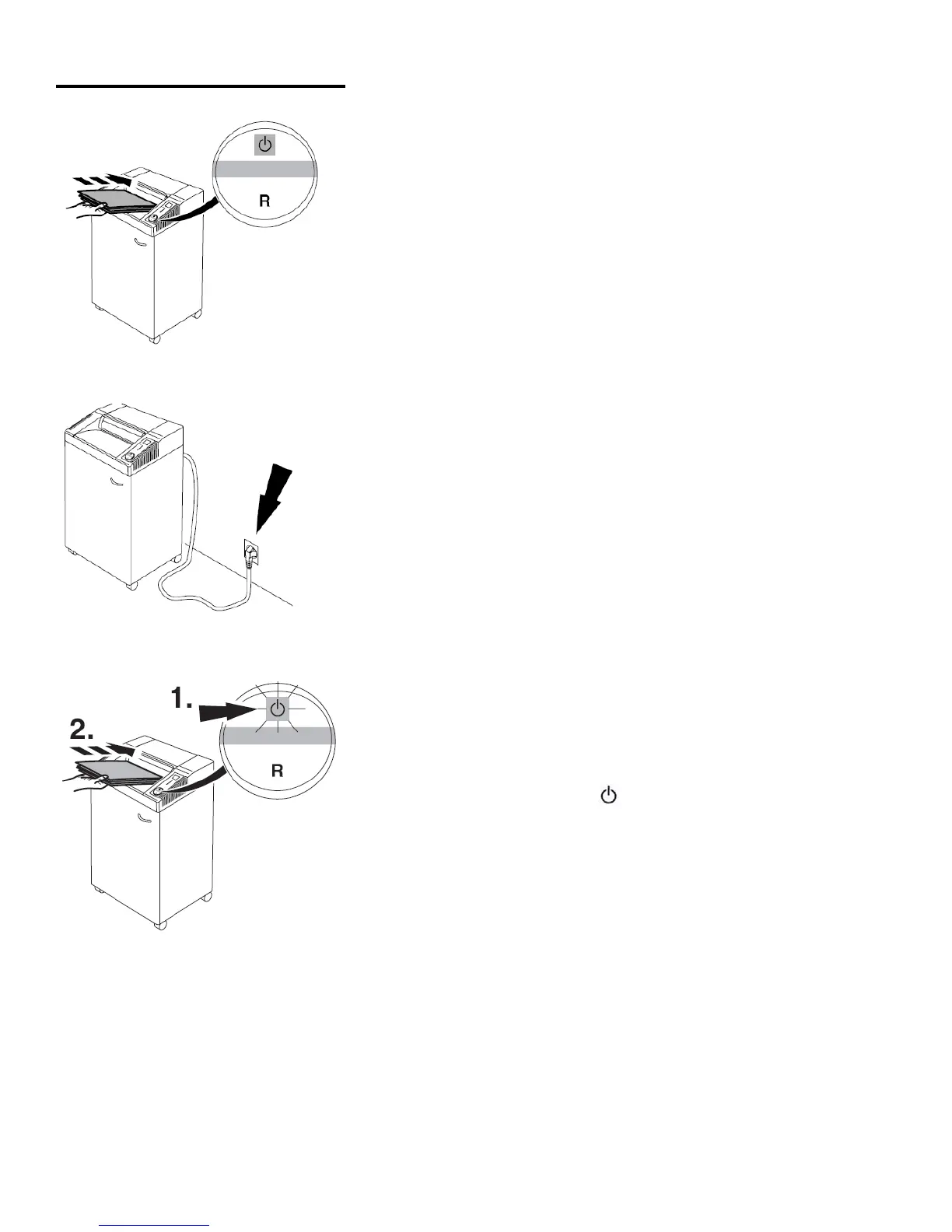 R

1.

2.

R