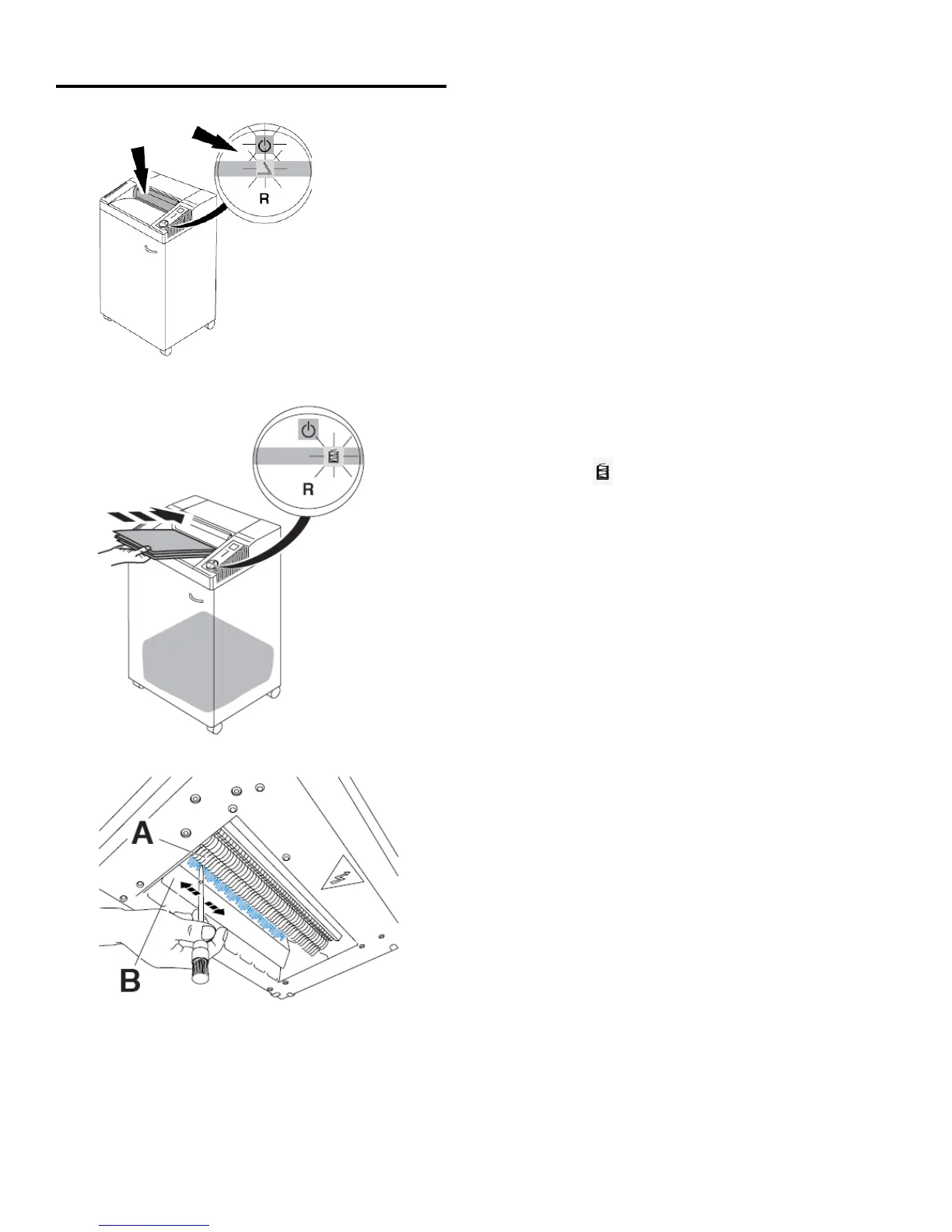 R

R

A

B