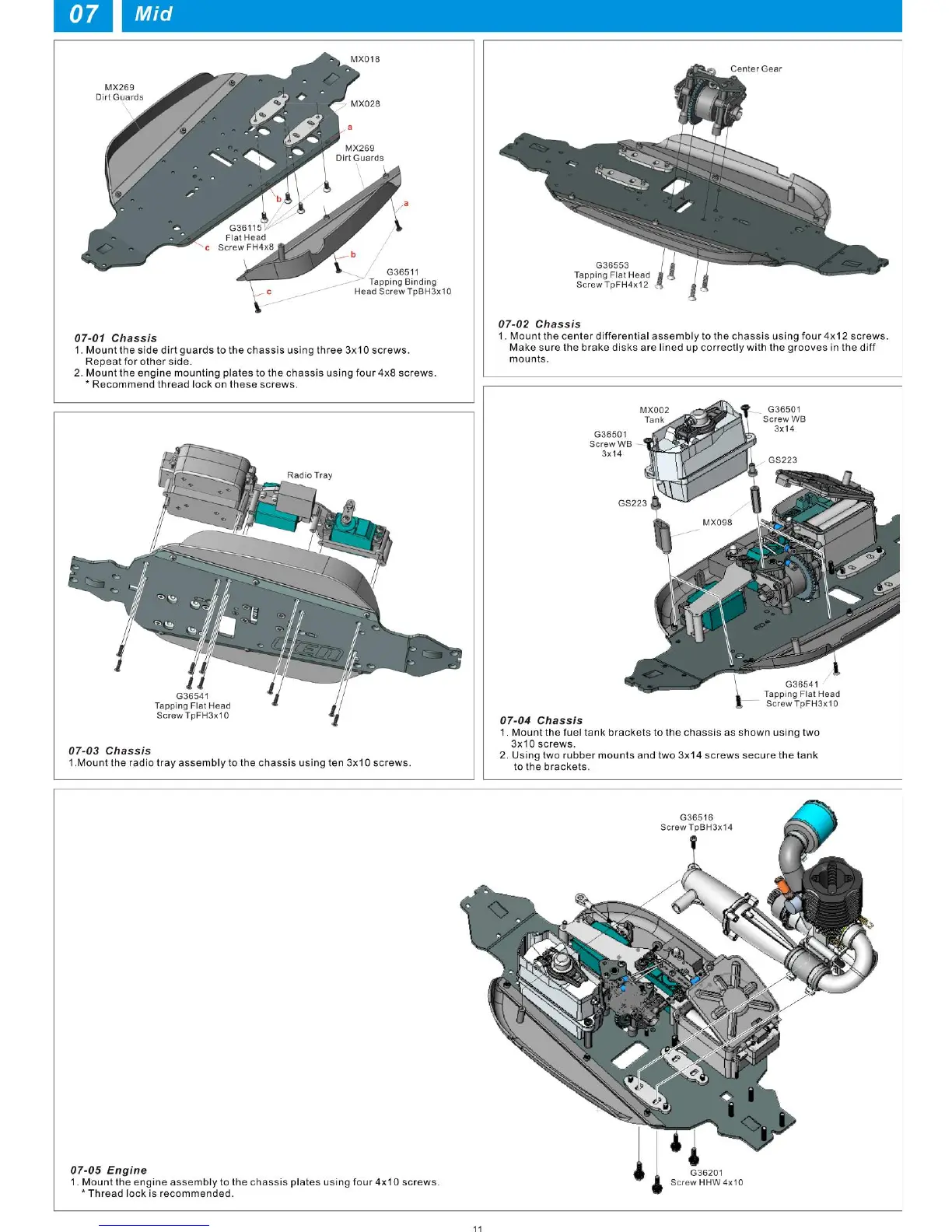 07 Mid

MX018
MX269
Dirt Guards
MX028
a
MX269
Dirt Guards
b
a
G36115
Flat Head
Screw FH4x8
c
b
G36511
Tapping Binding
Head Screw TpBH3x10
c

07-01 Chassis
1. Mount the side dirt guards to the chassis using three 3x10 screws. Repeat for other side.
2. Mount the engine mounting plates to the chassis using four 4x8 screws.
* Recommend thread lock on these screws.

Center Gear
G36553
Tapping Flat Head
Screw TpFH4x12

07-02 Chassis
1. Mount the center differential assembly to the chassis using four 4x12 screws. Make sure the brake disks are lined up correctly with the grooves in the diff mounts.

Radio Tray
G36541
Tapping Flat Head
Screw TpFH3x10

07-03 Chassis
1.Mount the radio tray assembly to the chassis using ten 3x10 screws.

MX002
Tank
G36501
Screw WB
3x14
G36501
Screw WB
3x14
GS223
GS223
MX098
G36541
Tapping Flat Head
Screw TpFH3x10

07-04 Chassis
1. Mount the fuel tank brackets to the chassis as shown using two 3x10 screws.
2. Using two rubber mounts and two 3x14 screws secure the tank to the brackets.

G36516
Screw TpBH3x14
G36201
Screw HHW 4x10

07-05 Engine
1. Mount the engine assembly to the chassis plates using four 4x10 screws.
* Thread lock is recommended.

11