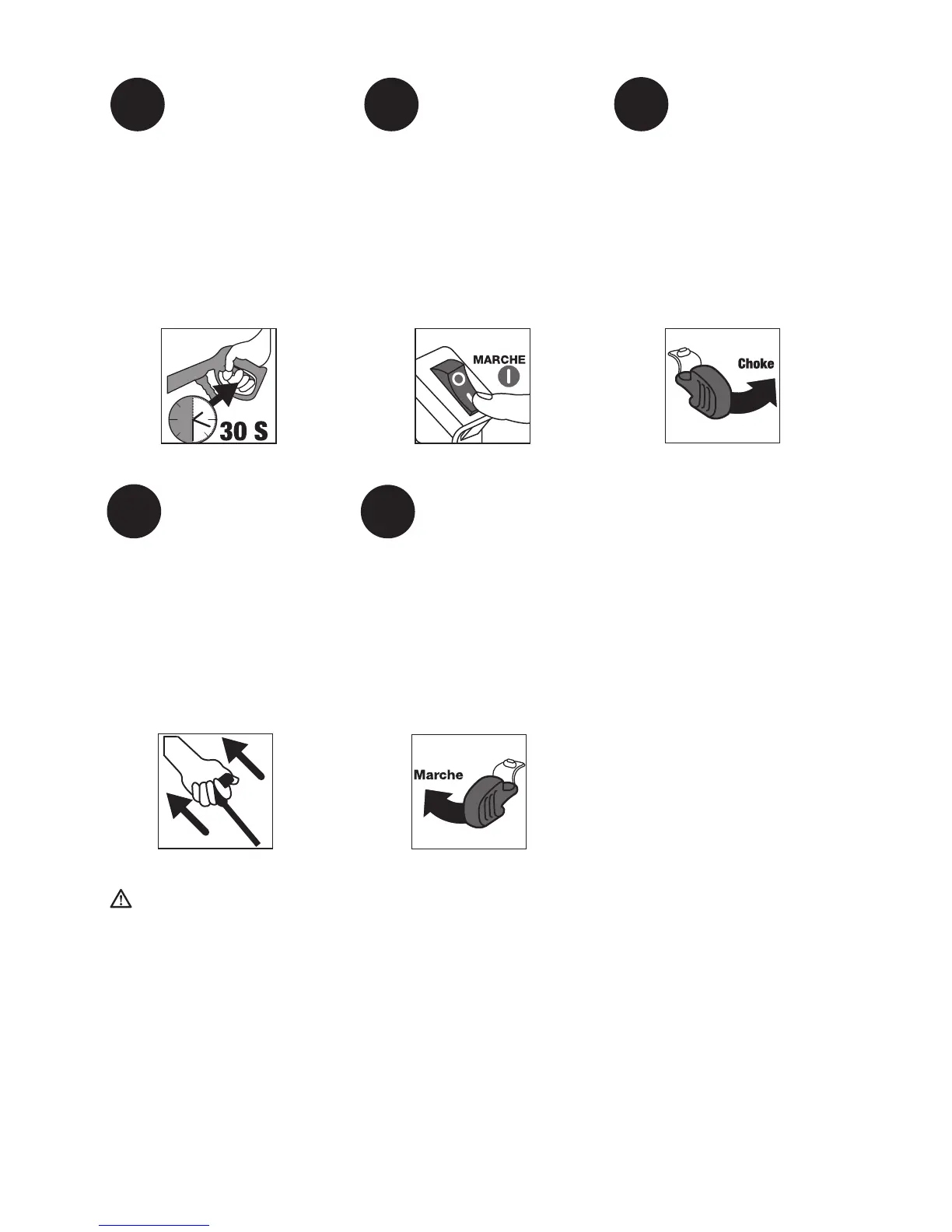 30 S

MARCHE

Choke

Marche