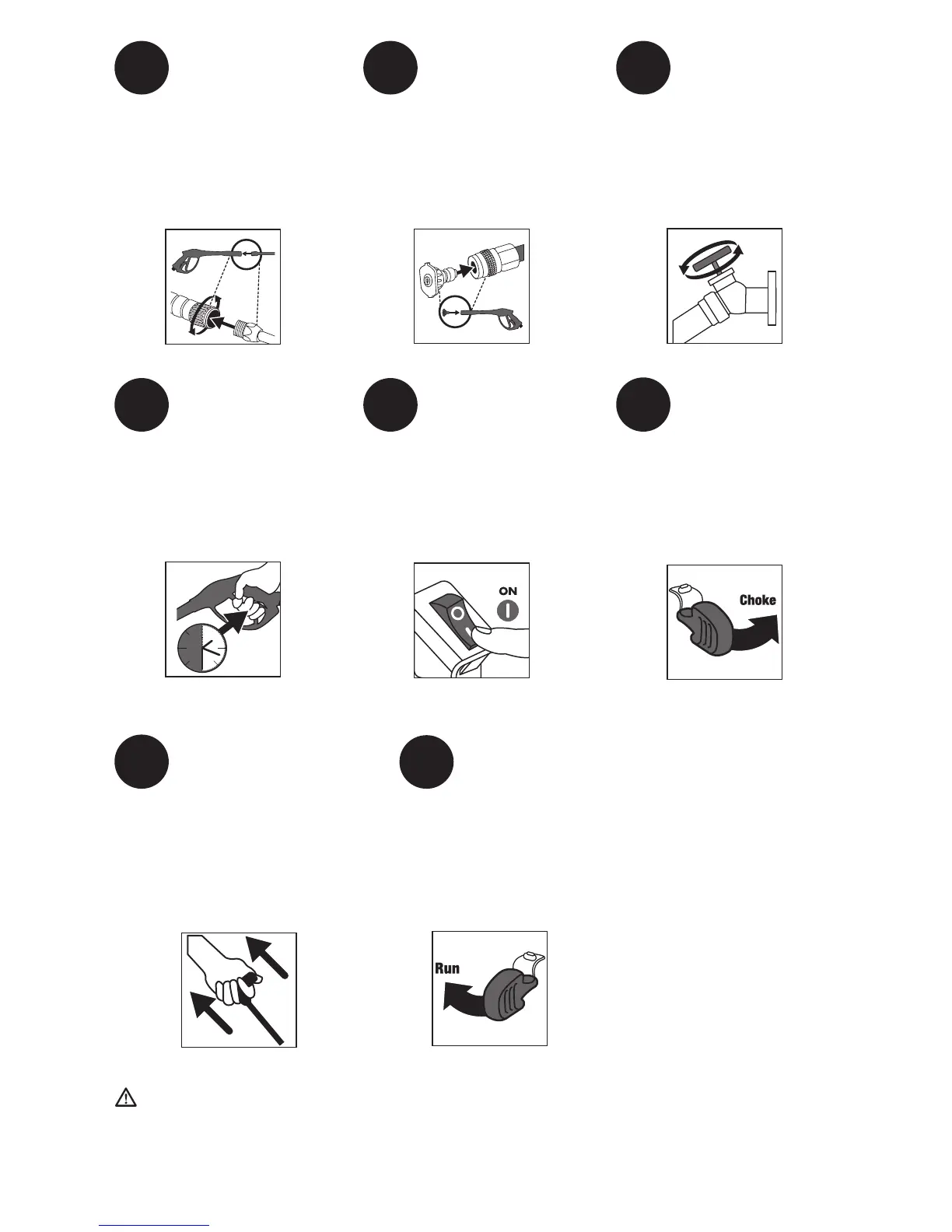 ON

Choke

Run