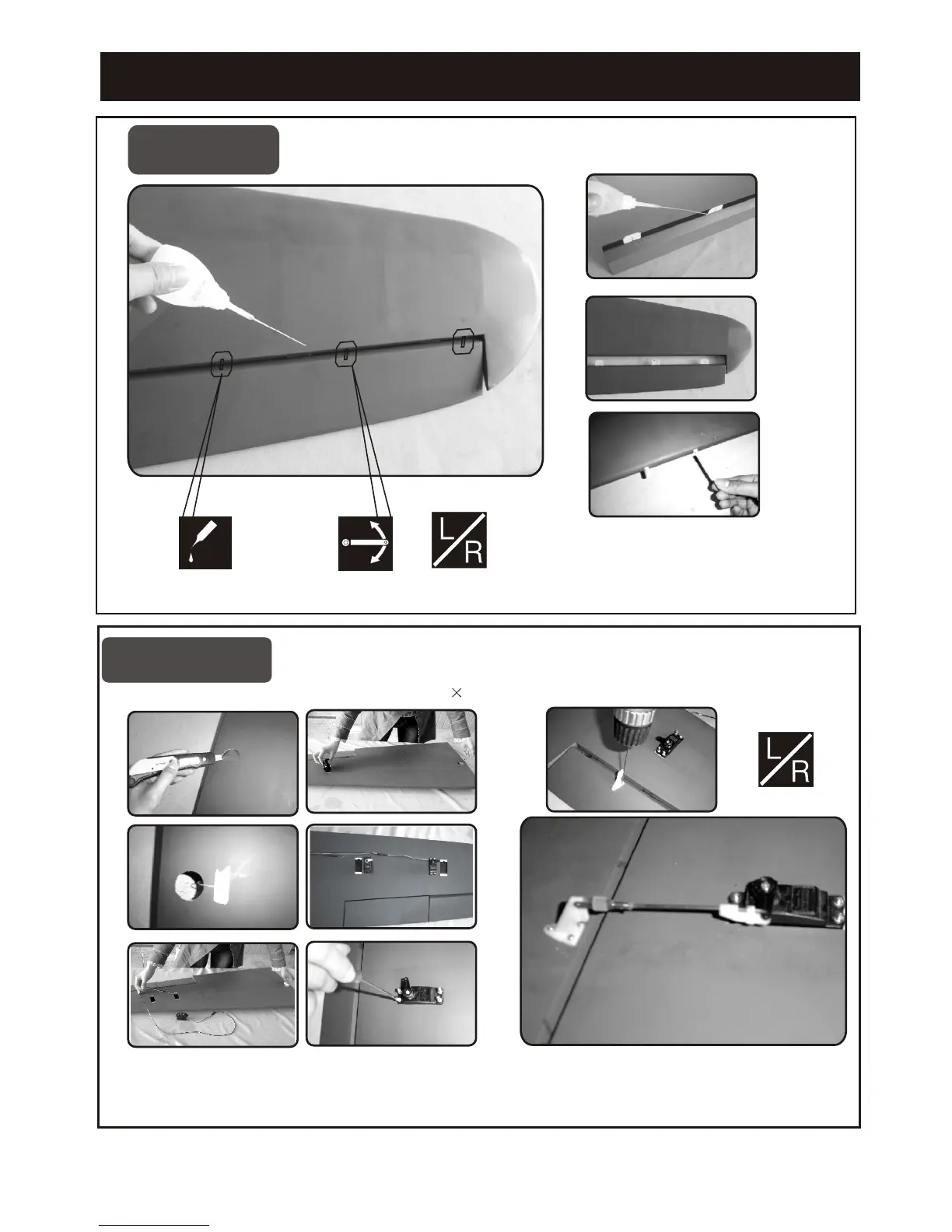 L/R

×

L/R