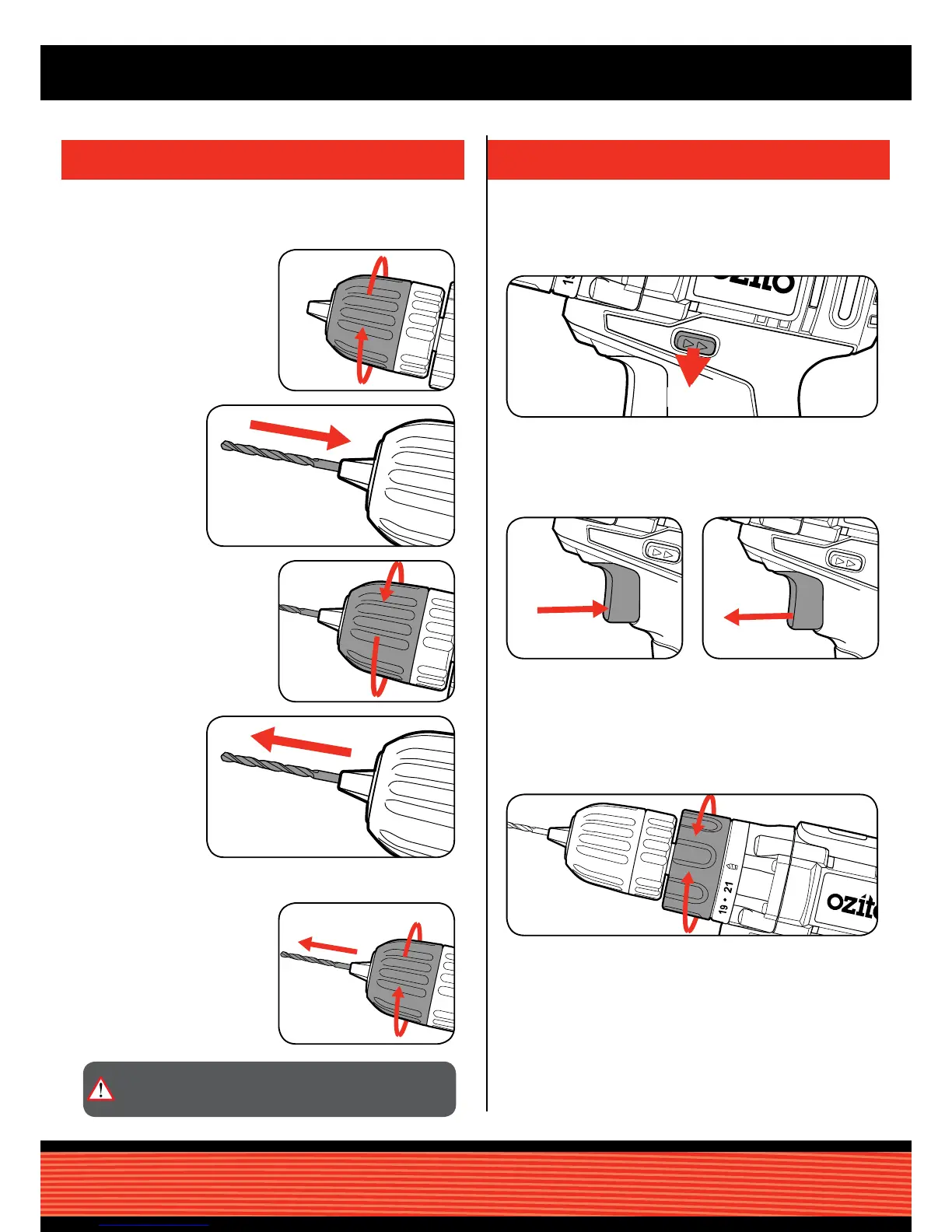 ozito

19 • 21

ozito