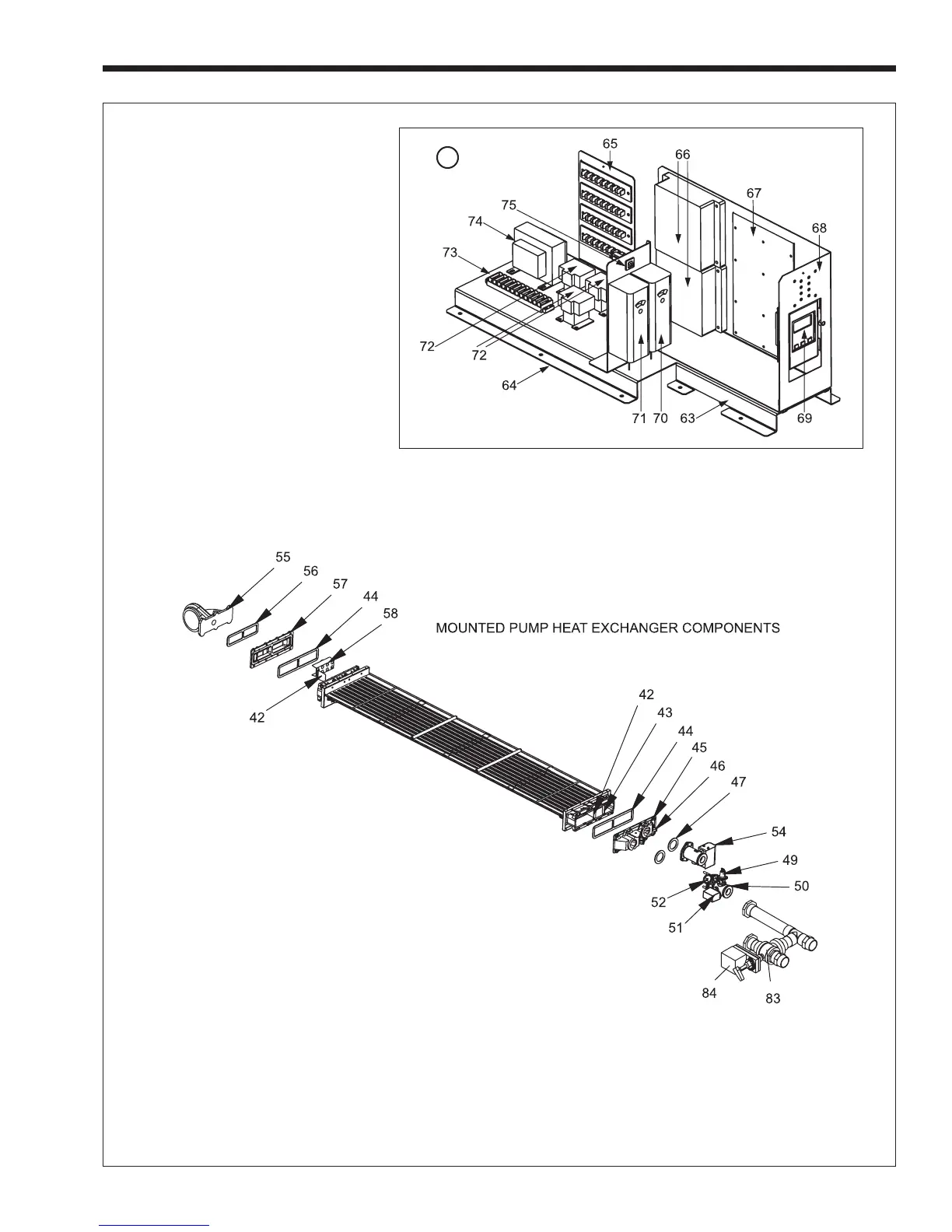 65
66
67
68
75
74
73
72
72
64
71
70
63
69

55
56
57
44
58
MOUNTED PUMP HEAT EXCHANGER COMPONENTS
42
42
43
44
45
46
47
54
49
50
52
51
84
83