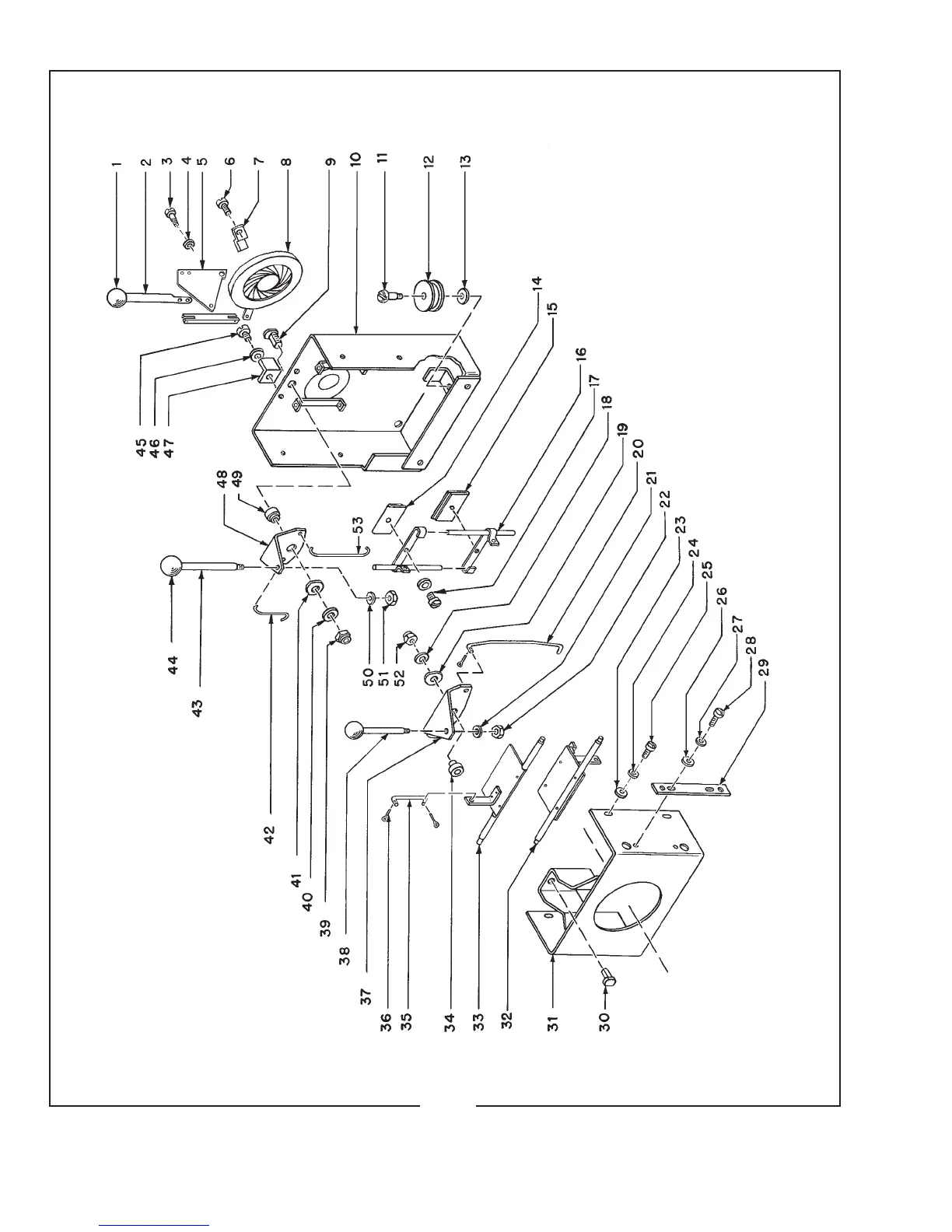 1
2
3
4
5
6
7
8
9
10
11
12
13
14
15
16
17
18
19
20
21
22
23
24
25
26
27
28
29
30
31
32
33
34
35
36
37
38
39
40
41
42
43
44
45
46
47
48
49
50
51
52
53