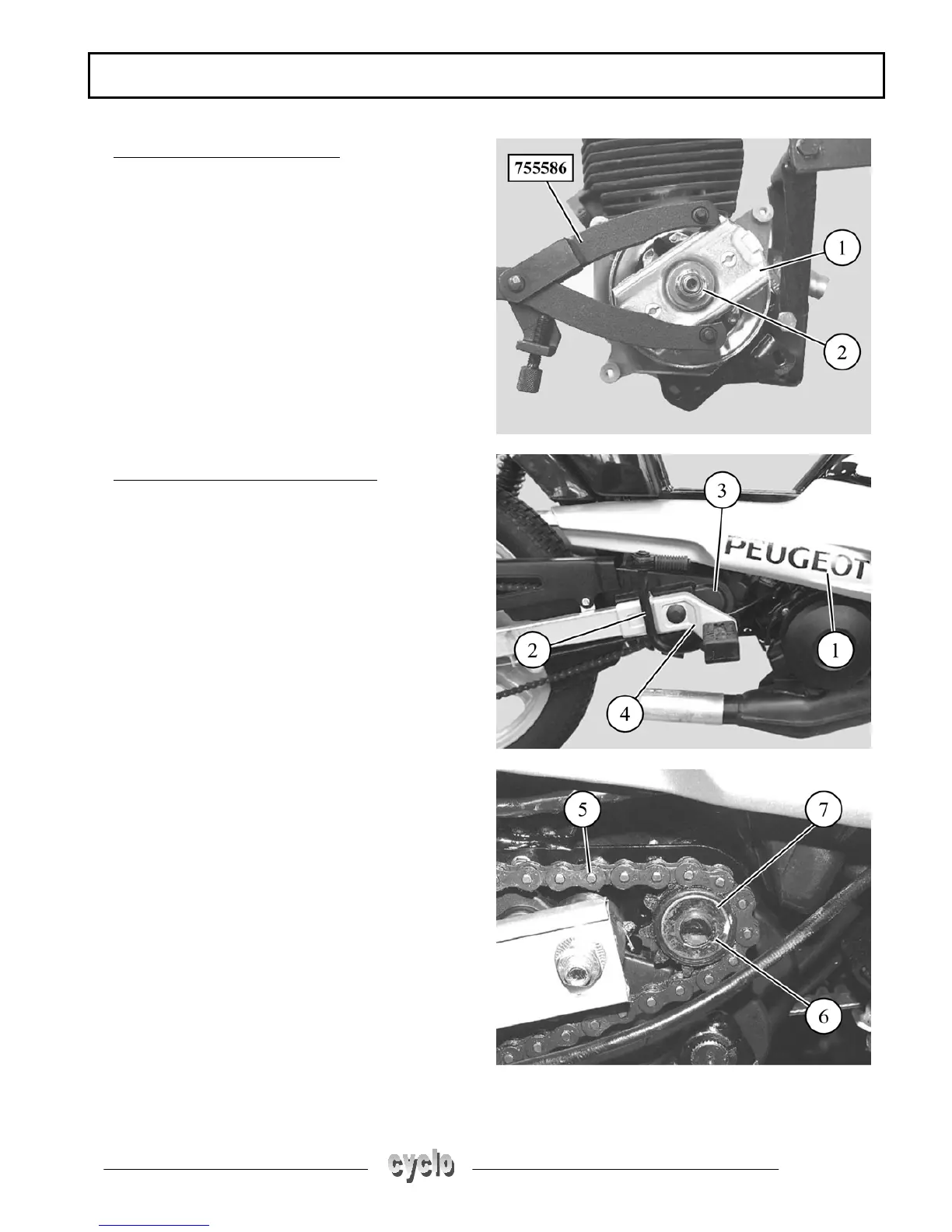 755586

1

2

3

PEUGEOT

2

1

4

5

7

6

cyclo