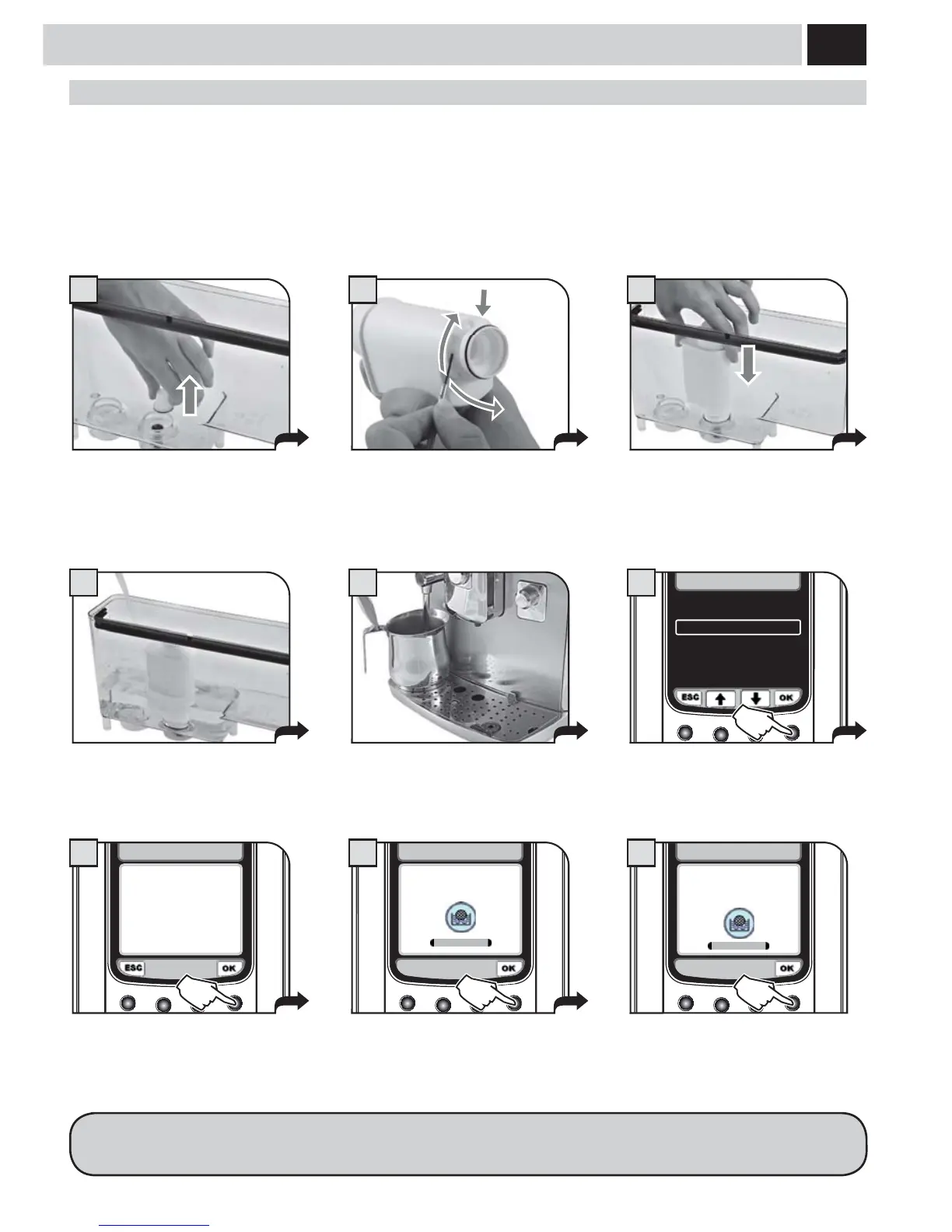 ESC

OK

ESC

OK

OK

OK