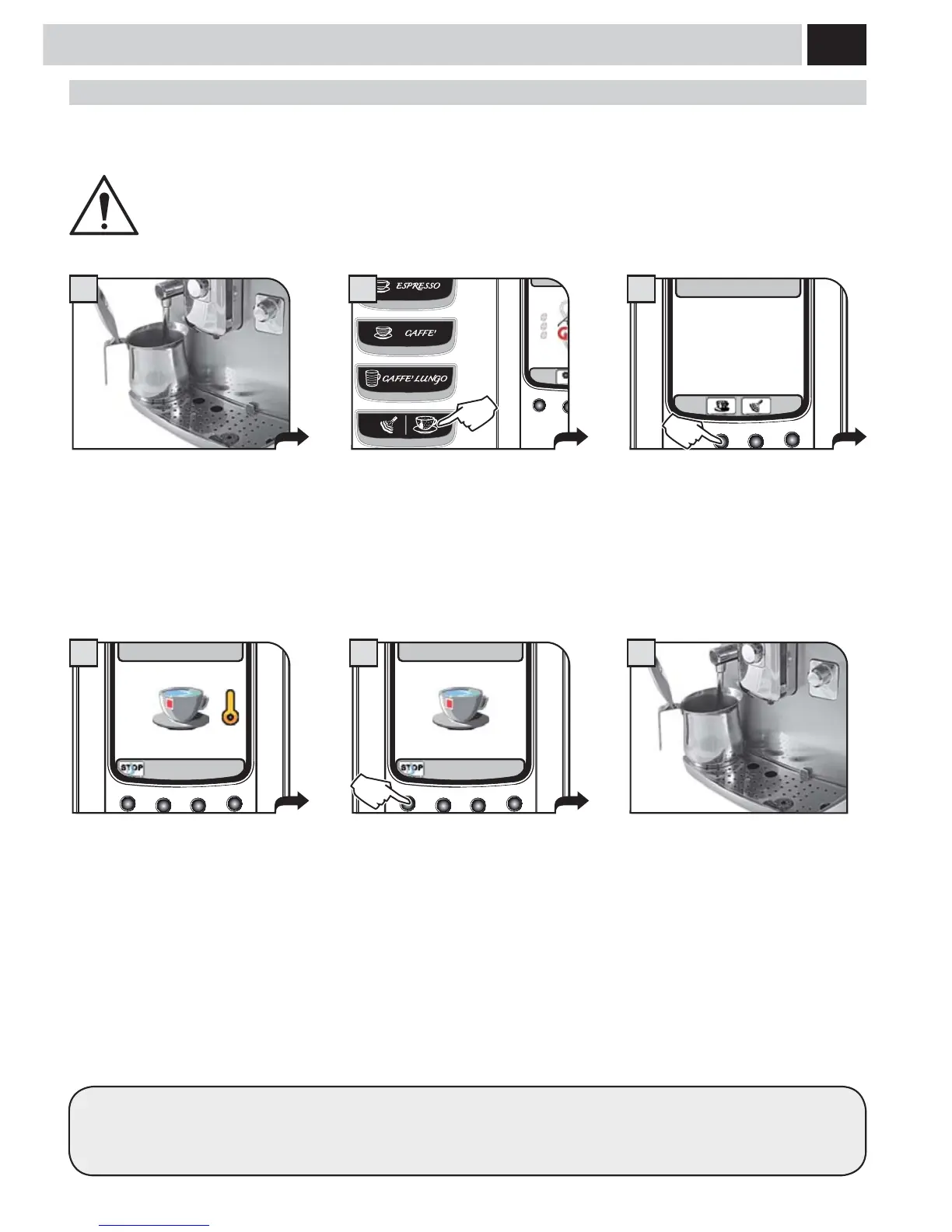 ESPRESSO

CAFFE'

CAFFE' LUNGO

STOP

STOP