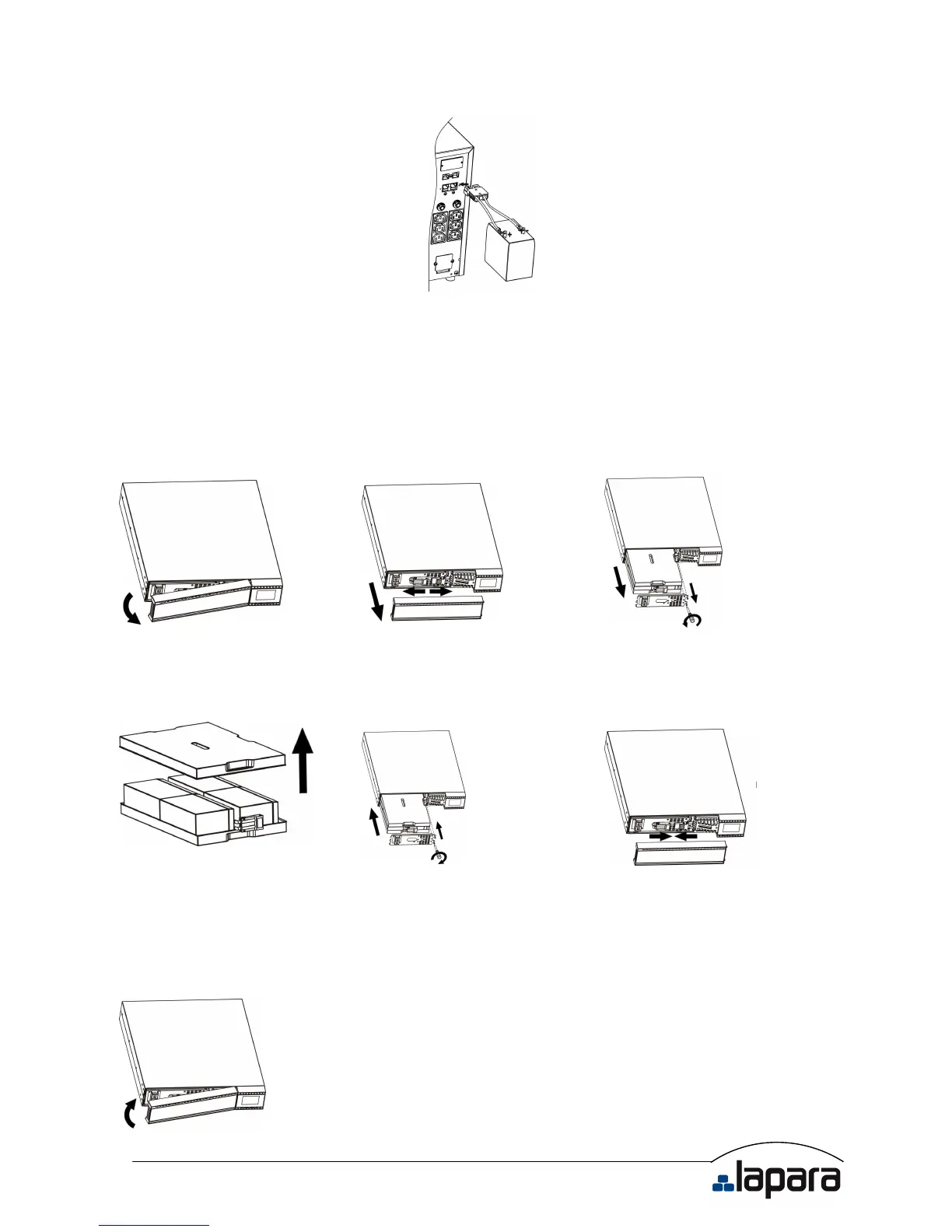 lapara