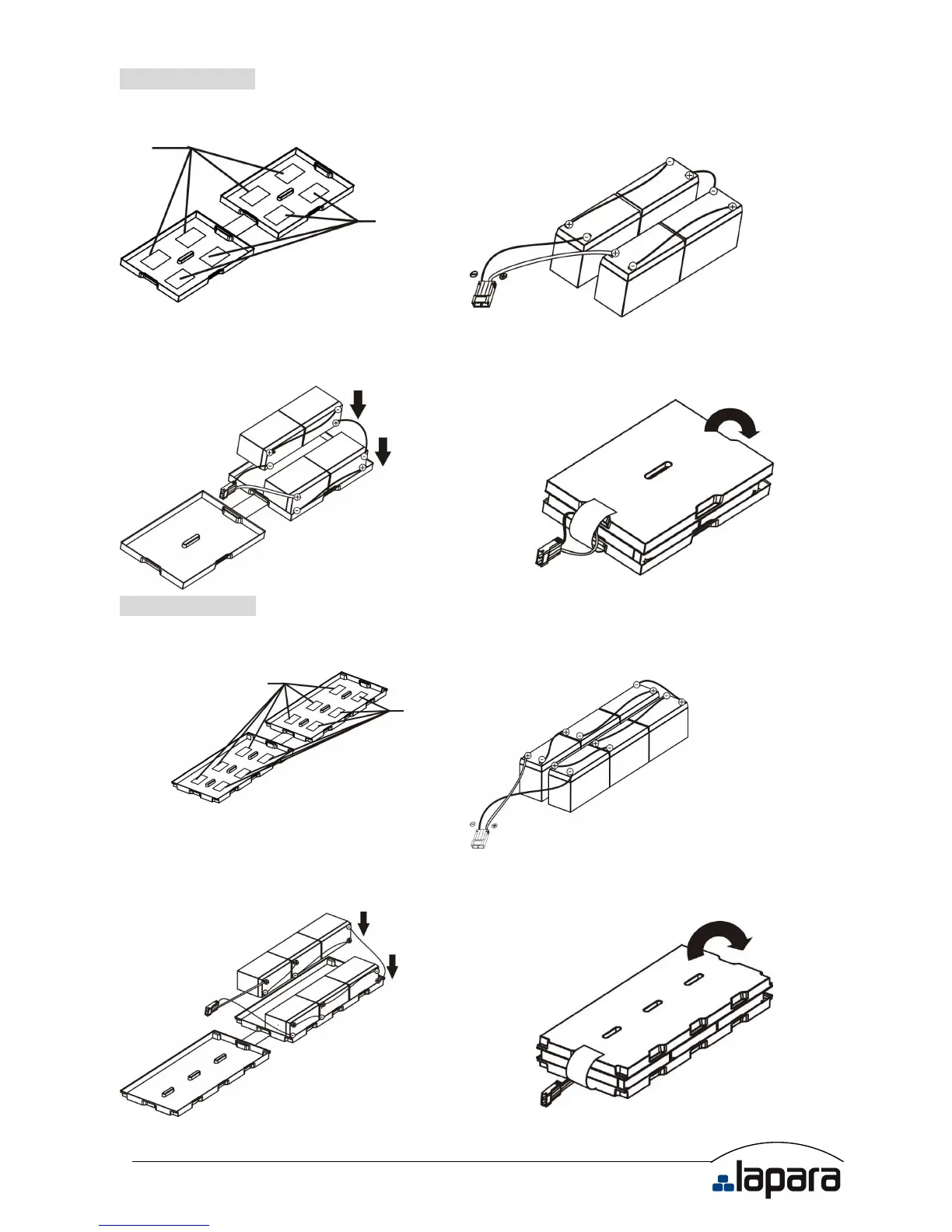 lapara