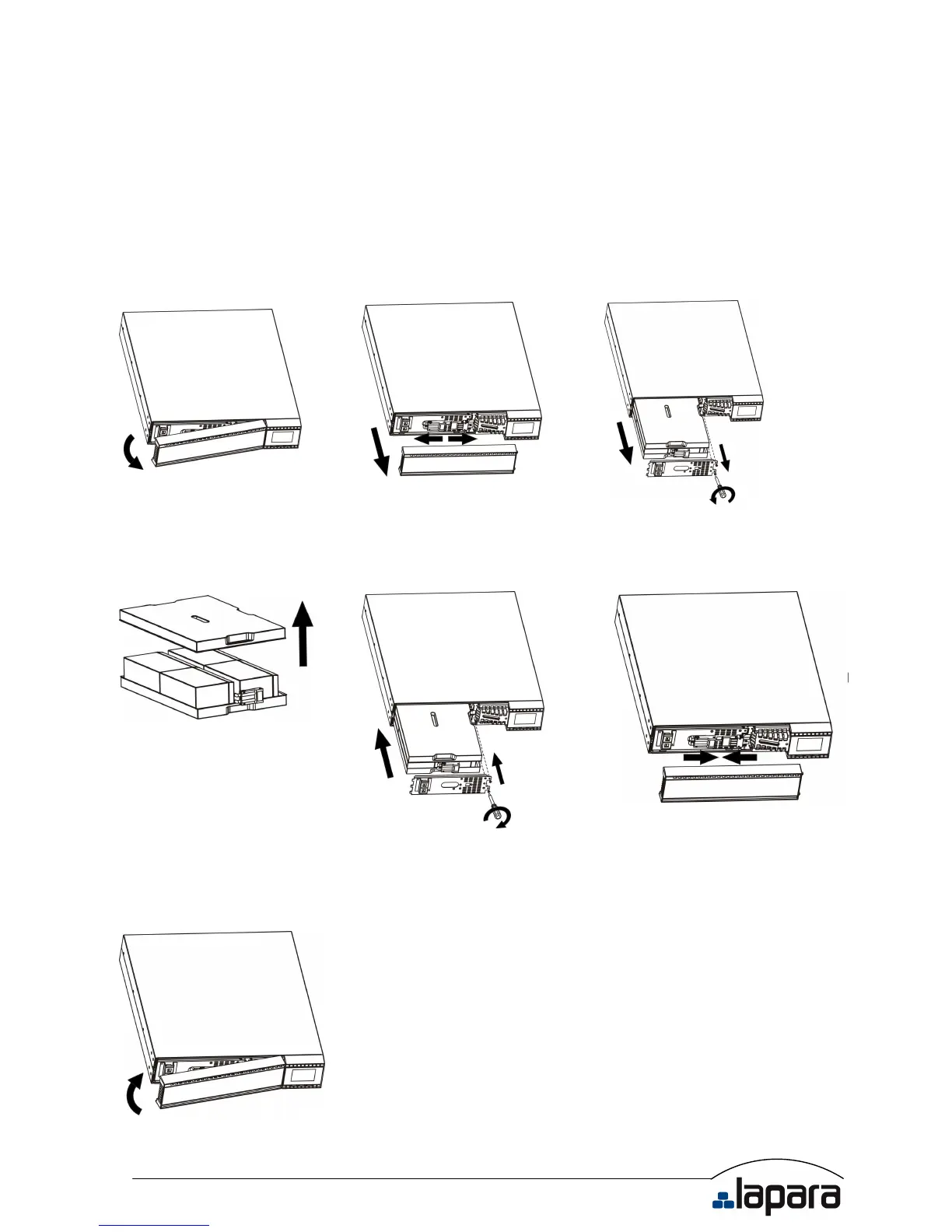 lapara