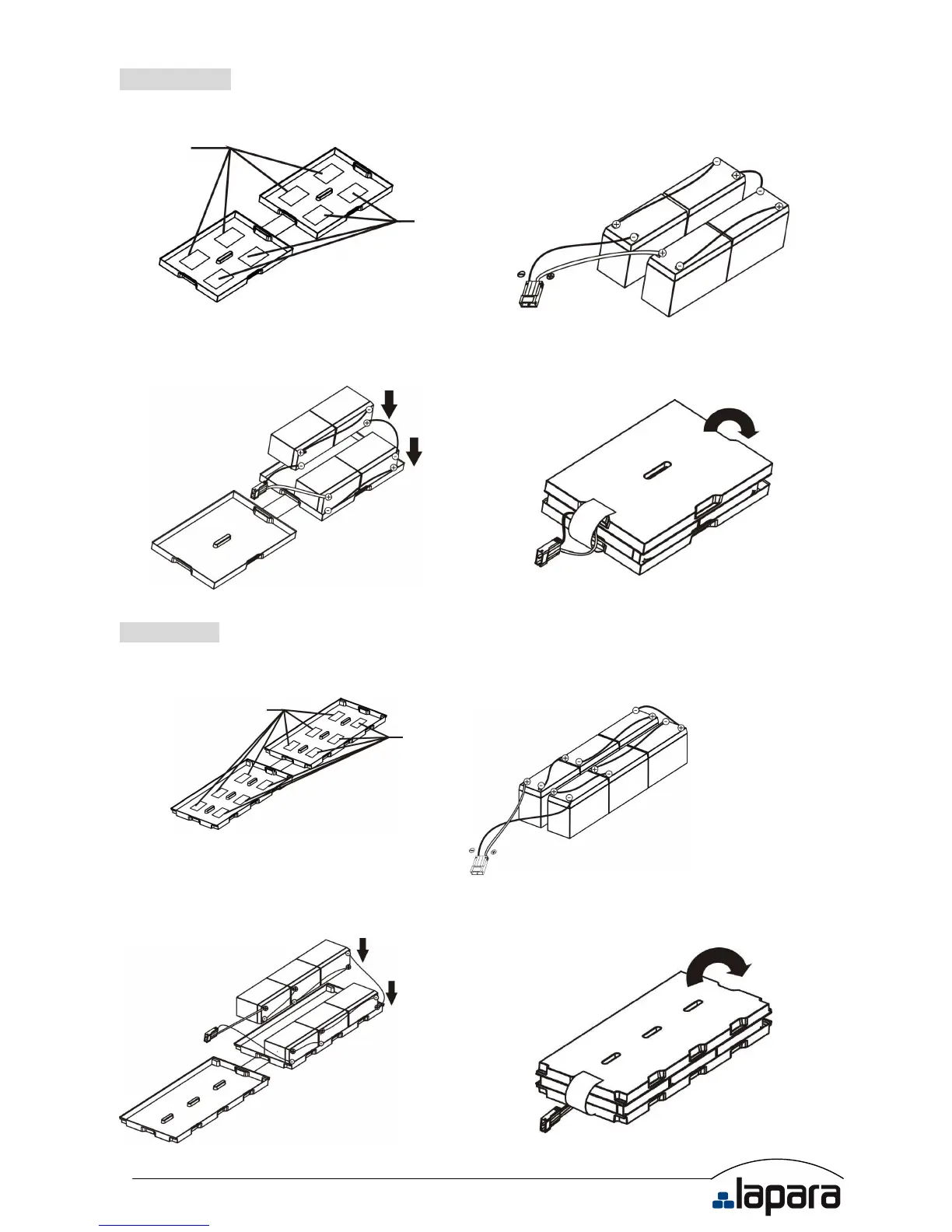 lapara