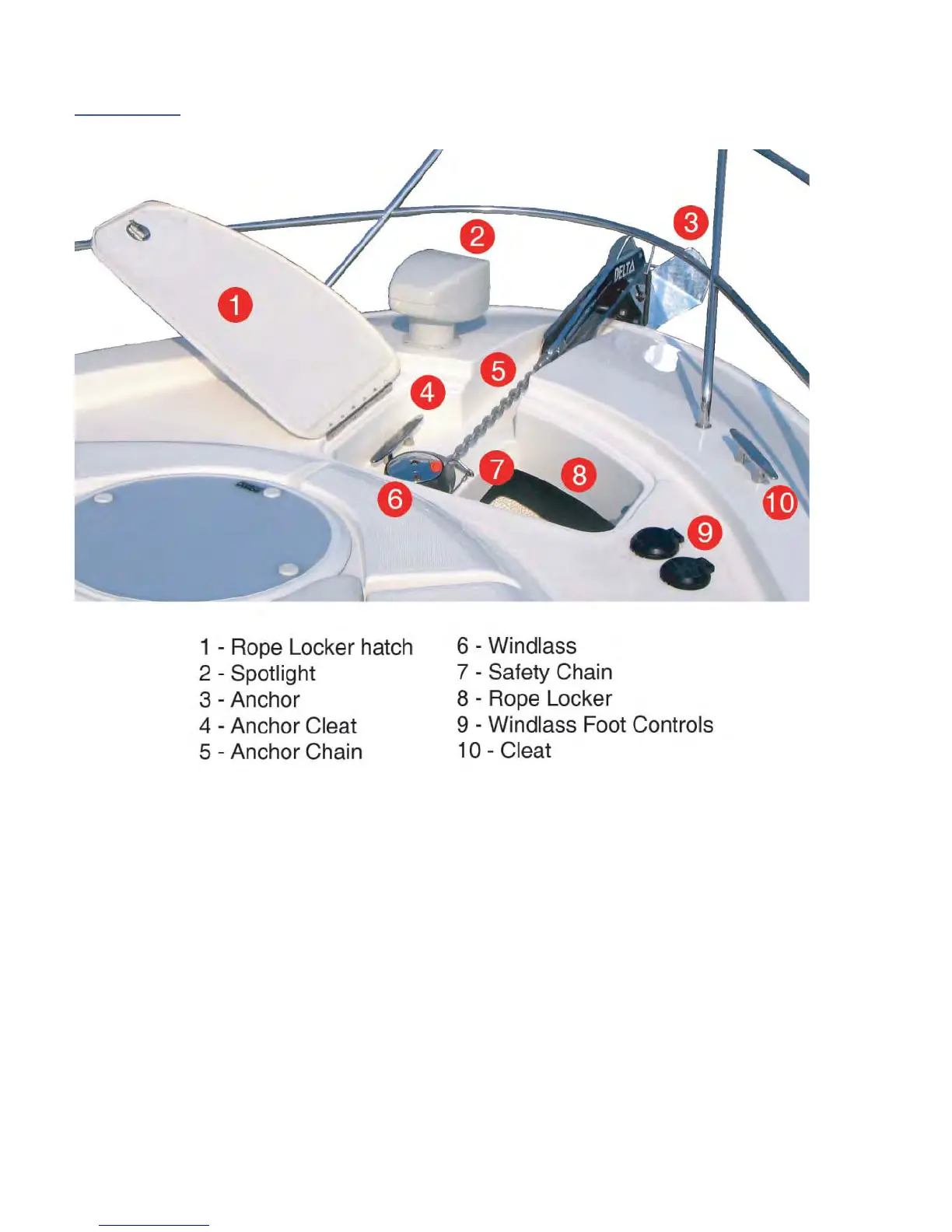 1

2

3

DELTA

4

5

6

7

8

9

10

1 - Rope Locker hatch
2 - Spotlight
3 - Anchor
4 - Anchor Cleat
5 - Anchor Chain

6 - Windlass
7 - Safety Chain
8 - Rope Locker
9 - Windlass Foot Controls
10 - Cleat