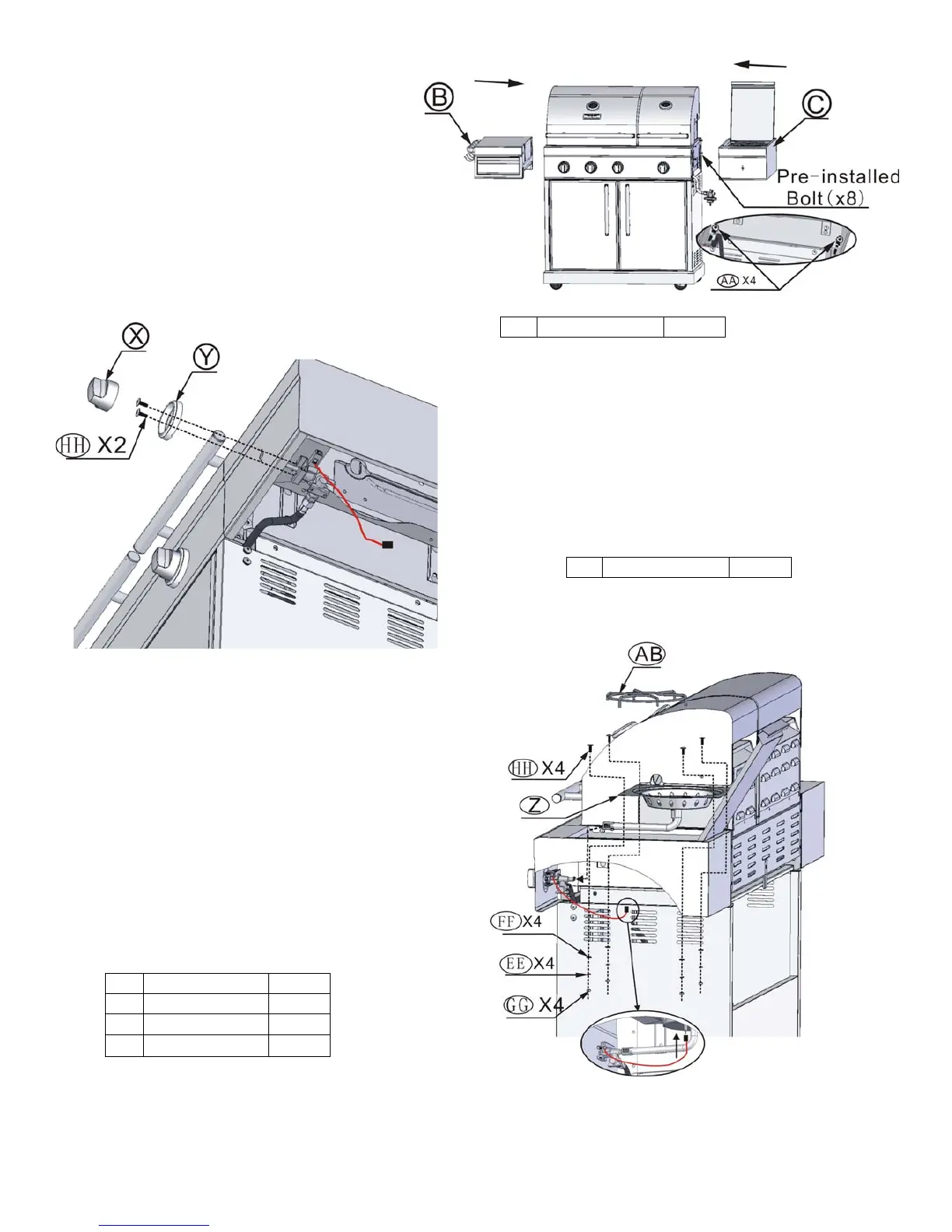 B

C

Pre-installed Bolt (x8)

AA X4

X

Y

HH X2

AB

HH X4

Z

FF X4

EE X4

GG X4