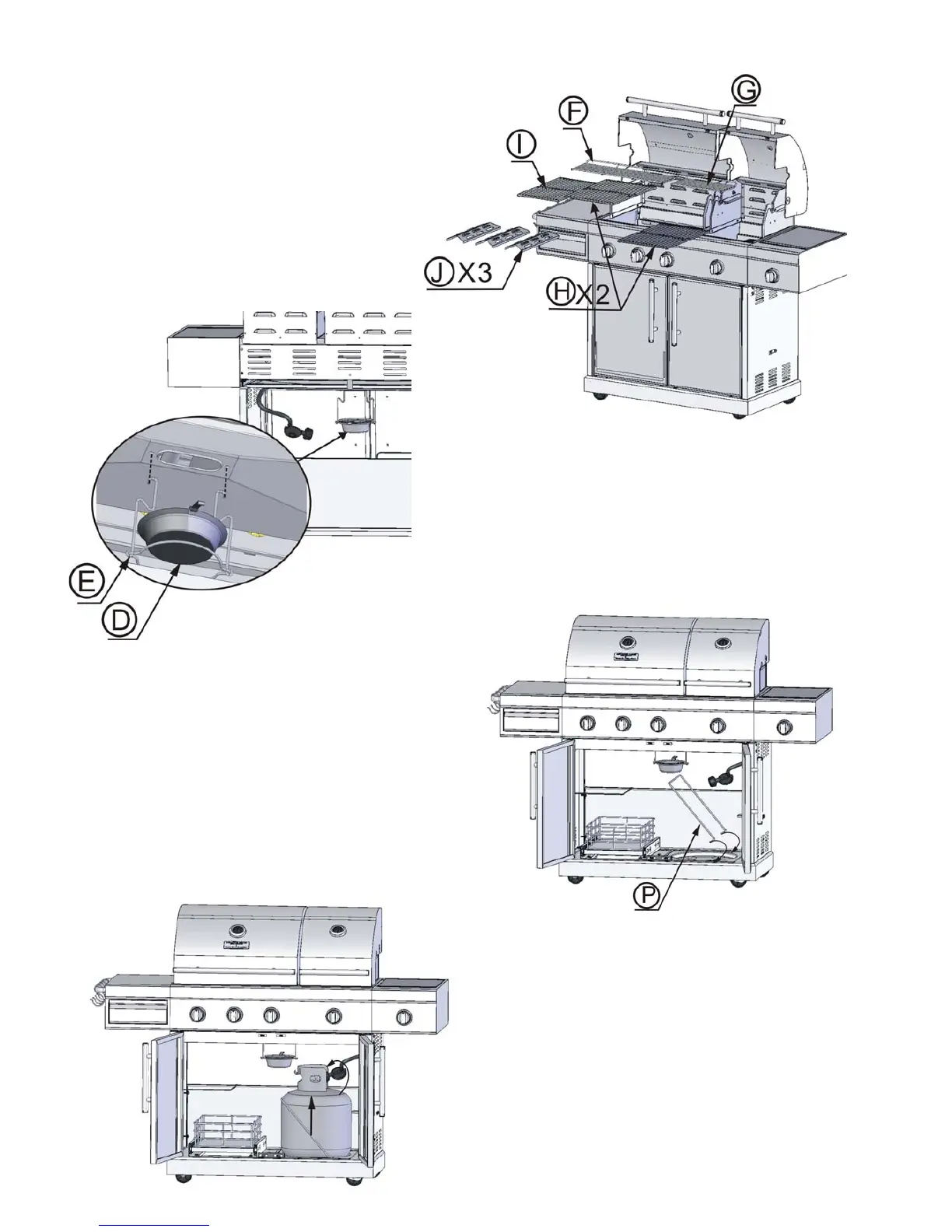 G
F
I
J X3
H X2
E
D
P