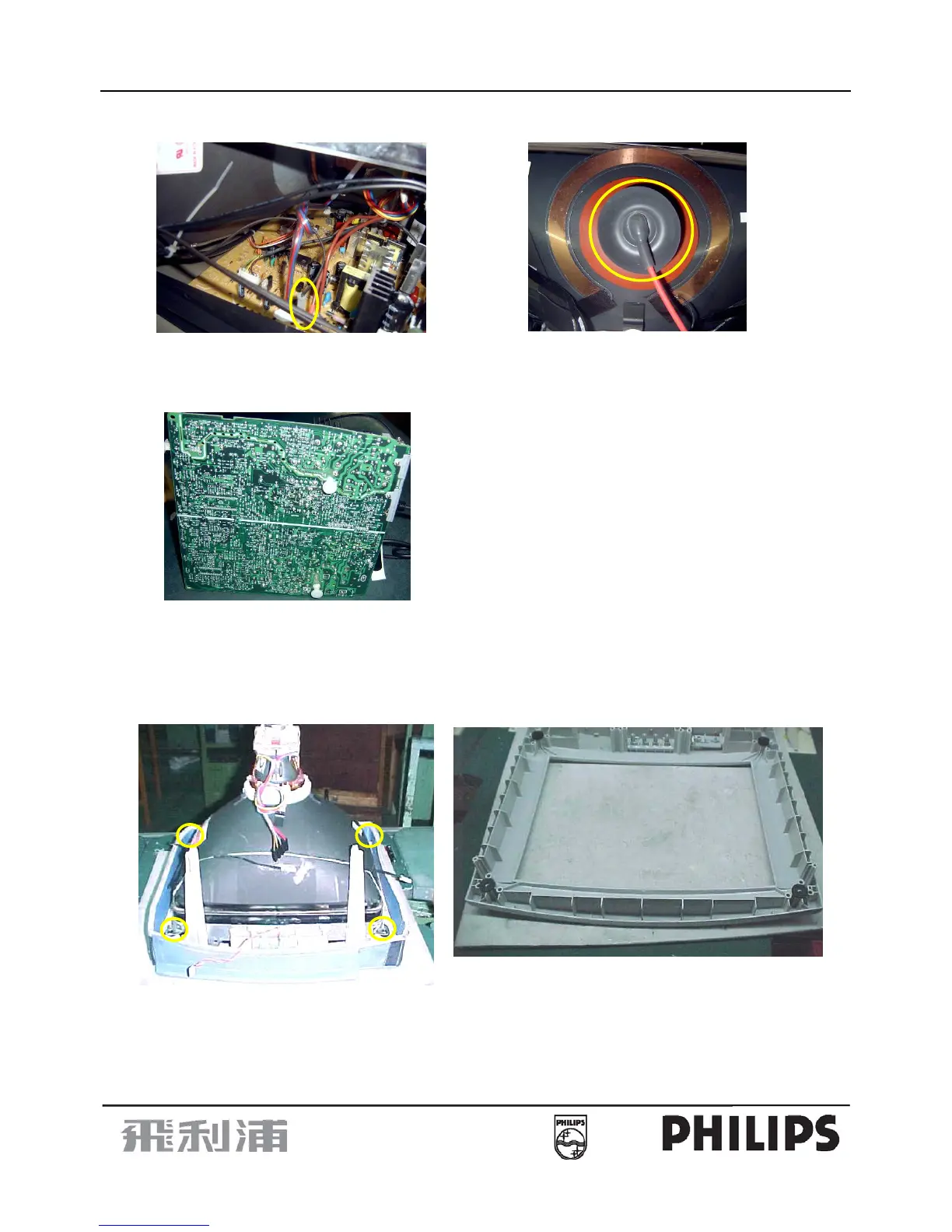 飛利浦

PHILIPS

PHILIPS