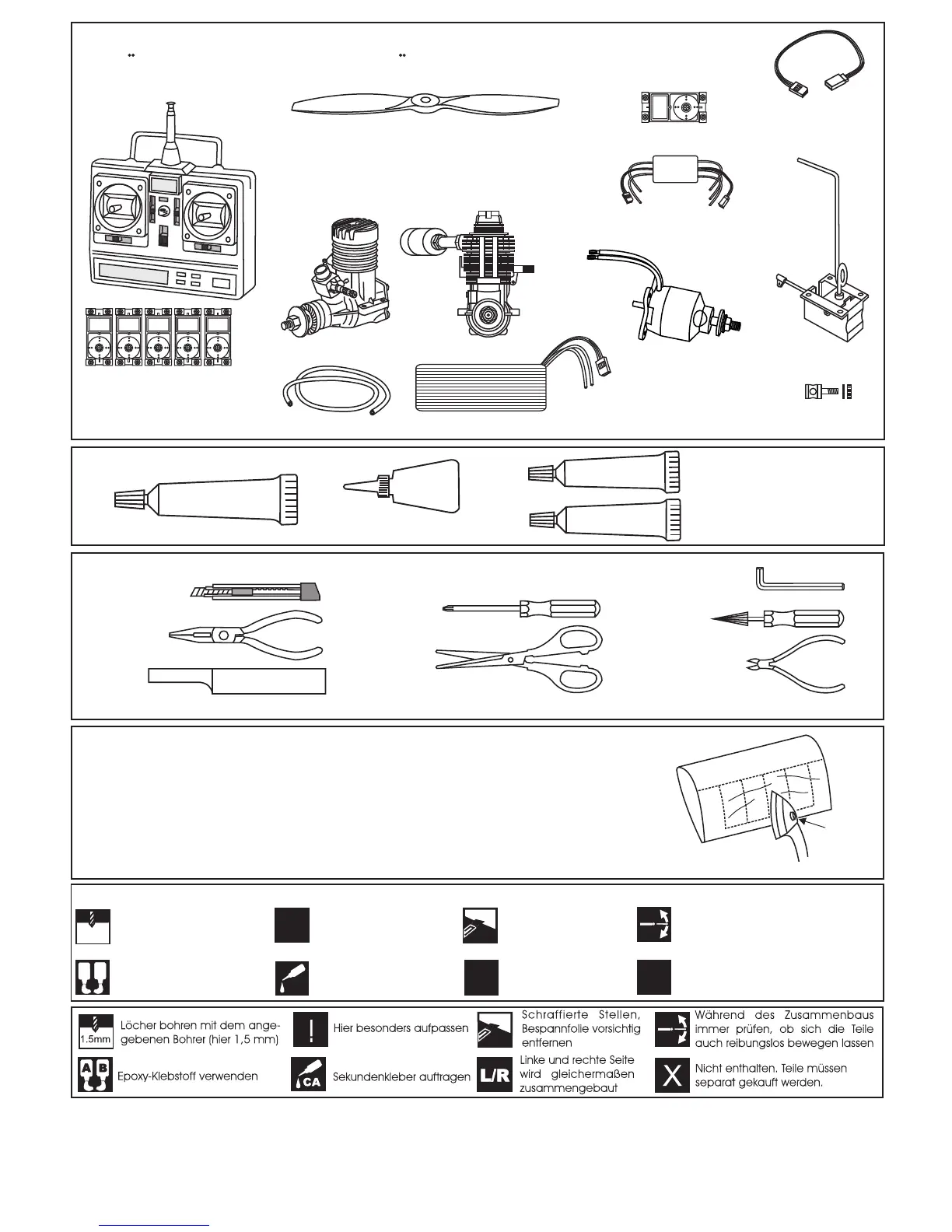 1.5mm Löcher bohren mit dem angegebenen Bohrer (hier 1,5 mm)

! Hier besonders aufpassen

Schraffierte Stellen, Bespannfolie vorsichtig entfernen

Während des Zusammenbaus immer prüfen, ob sich die Teile auch reibungslos bewegen lassen

A B Epoxy-Klebstoff verwenden

CA Sekundenkleber auftragen

L/R Linke und rechte Seite wird gleichermaßen zusammengebaut

X Nicht enthalten. Teile müssen separat gekauft werden.