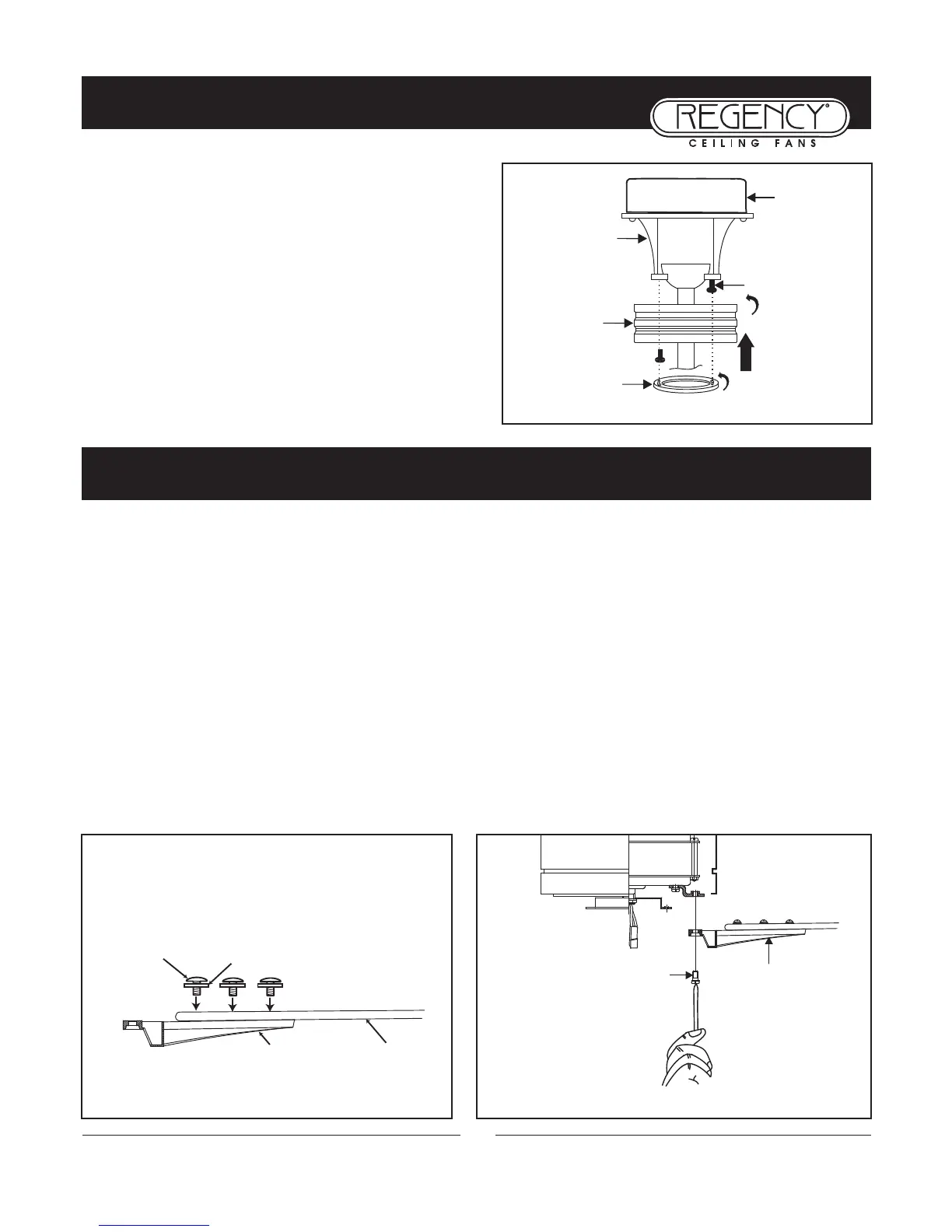 REGENCY®
CEILING FANS