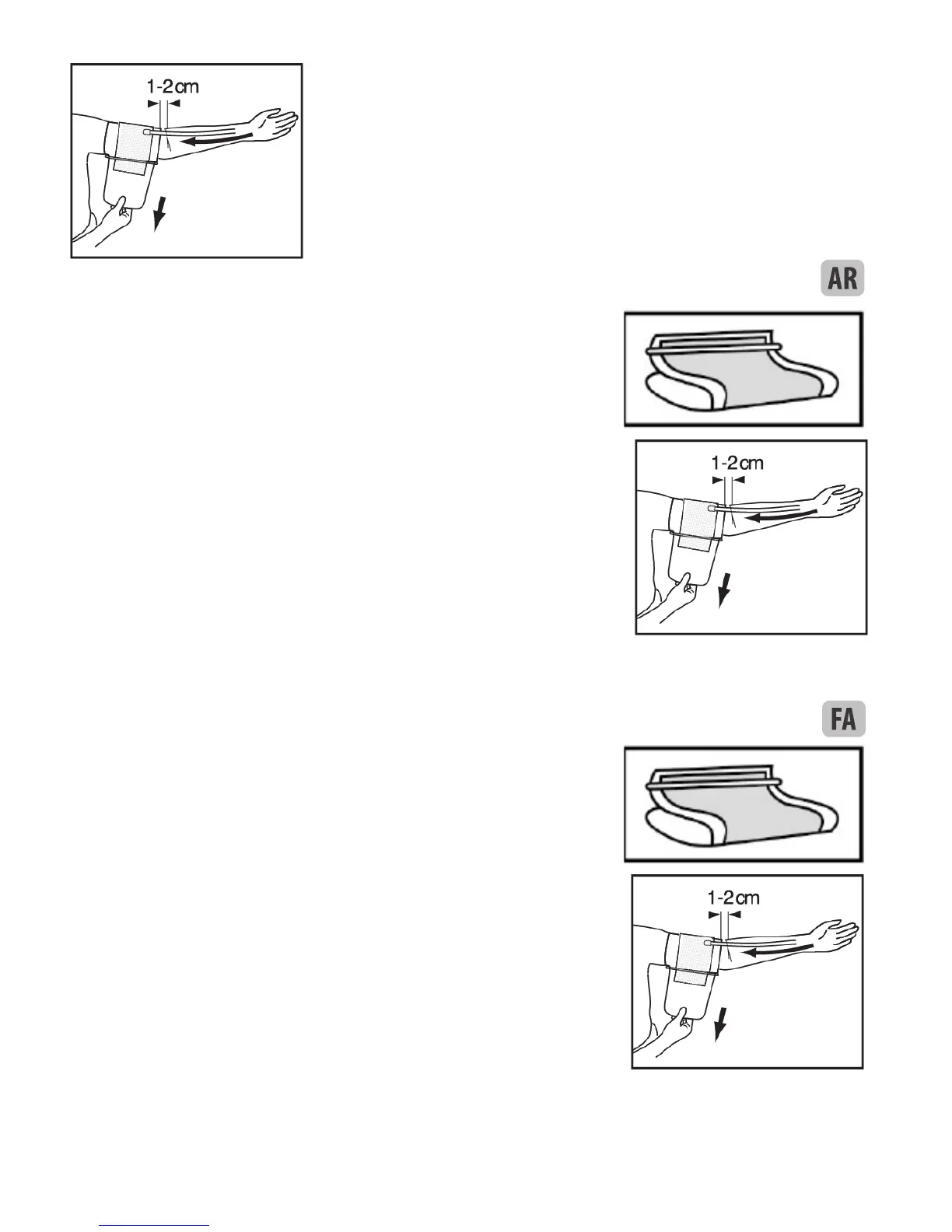 1-2cm

AR

1-2cm

FA

1-2cm