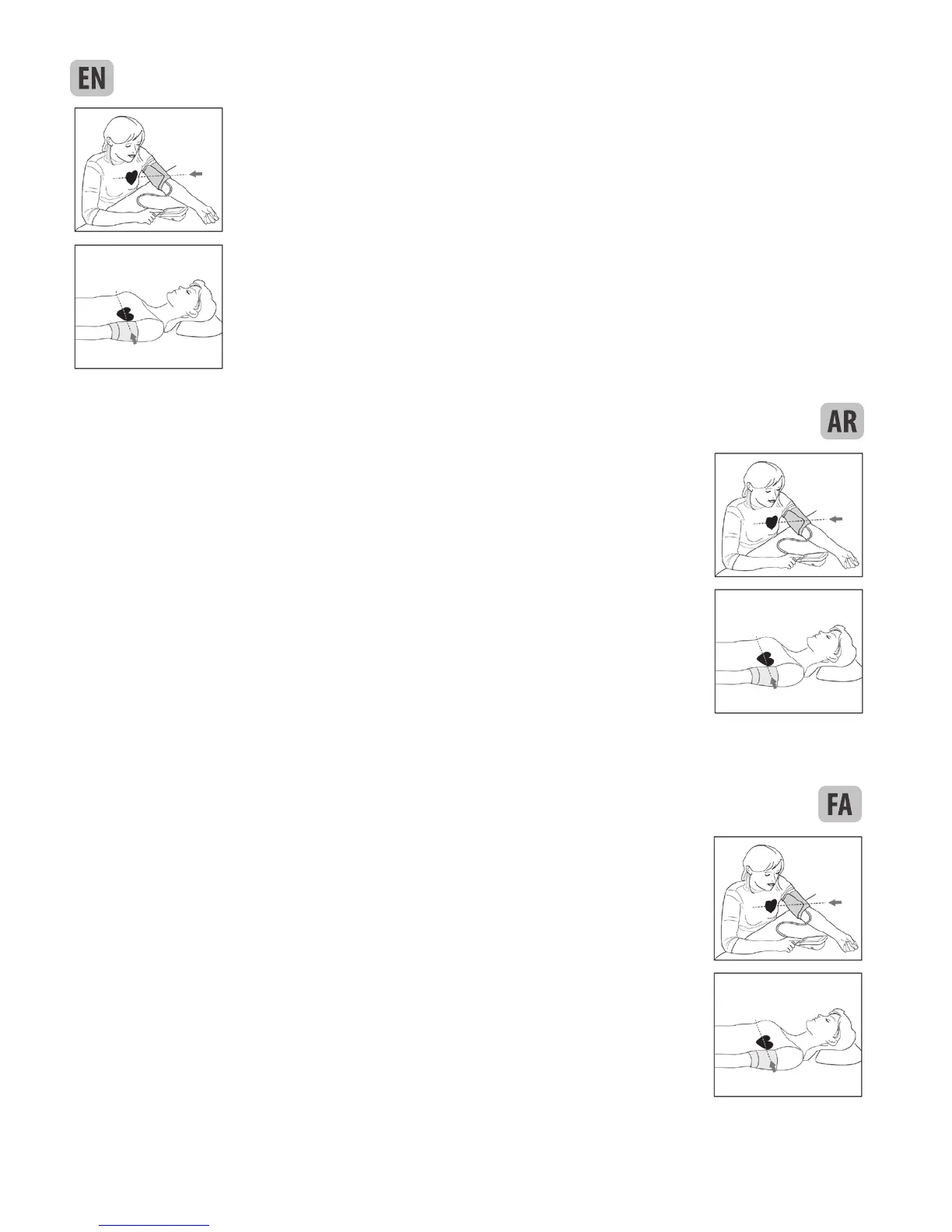 EN

AR

FA