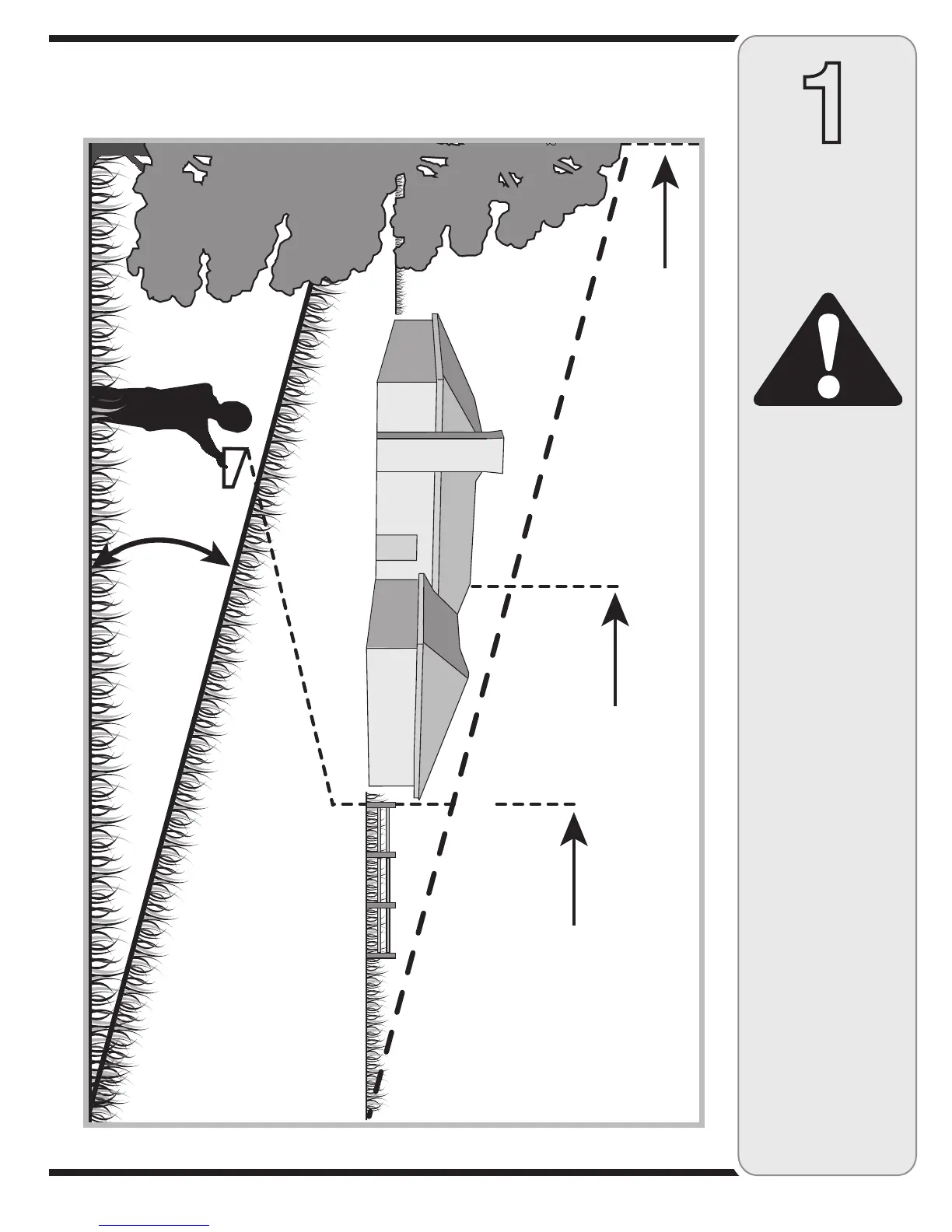 1