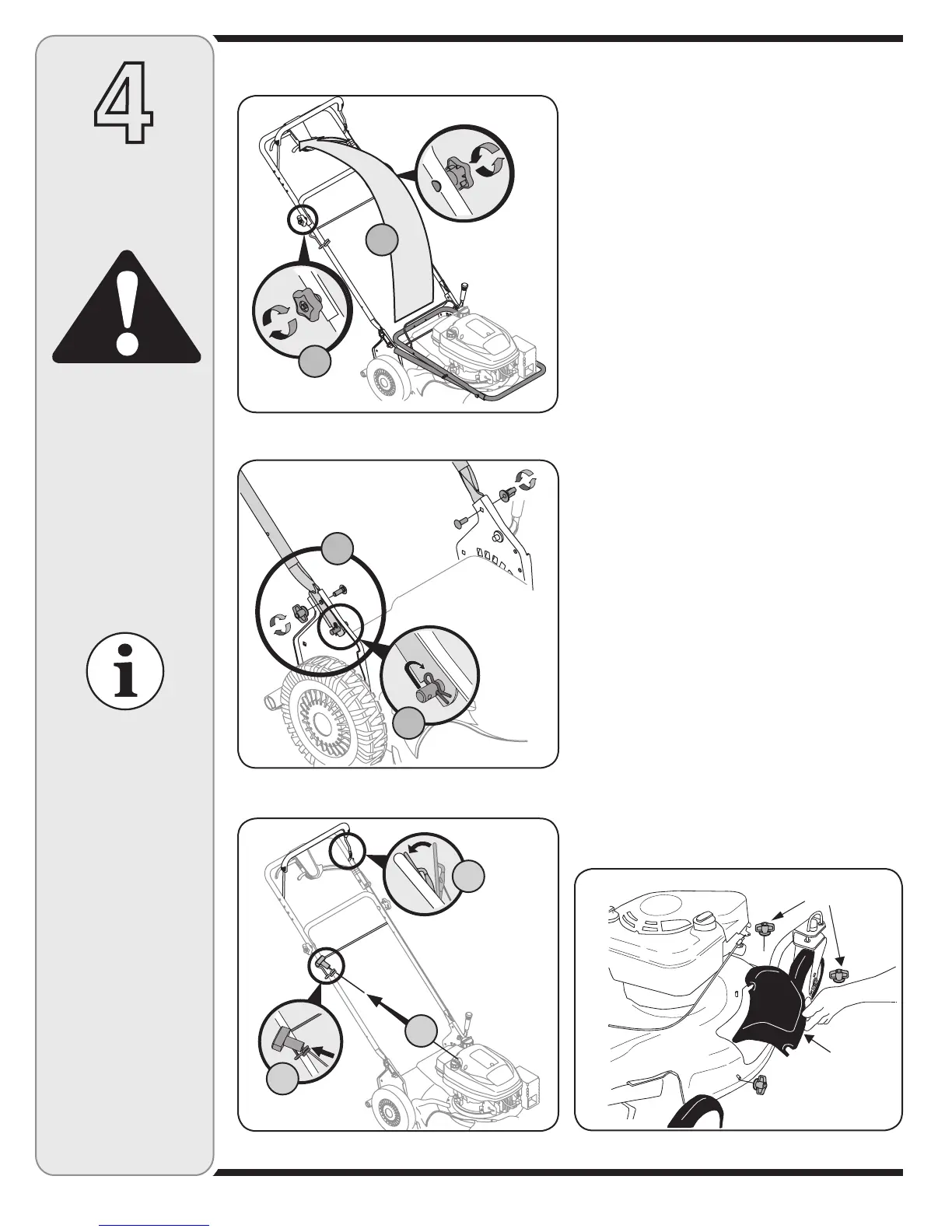 4