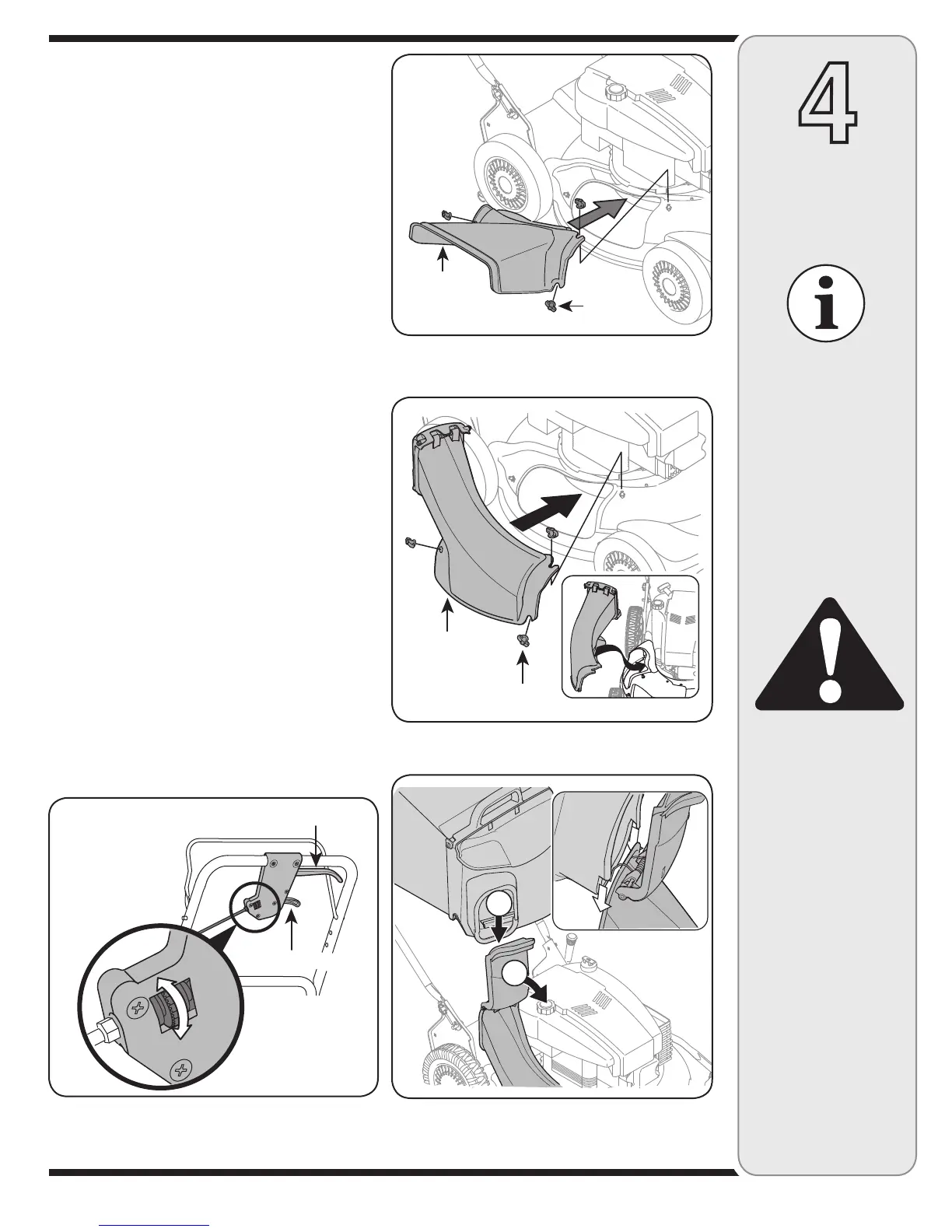 4