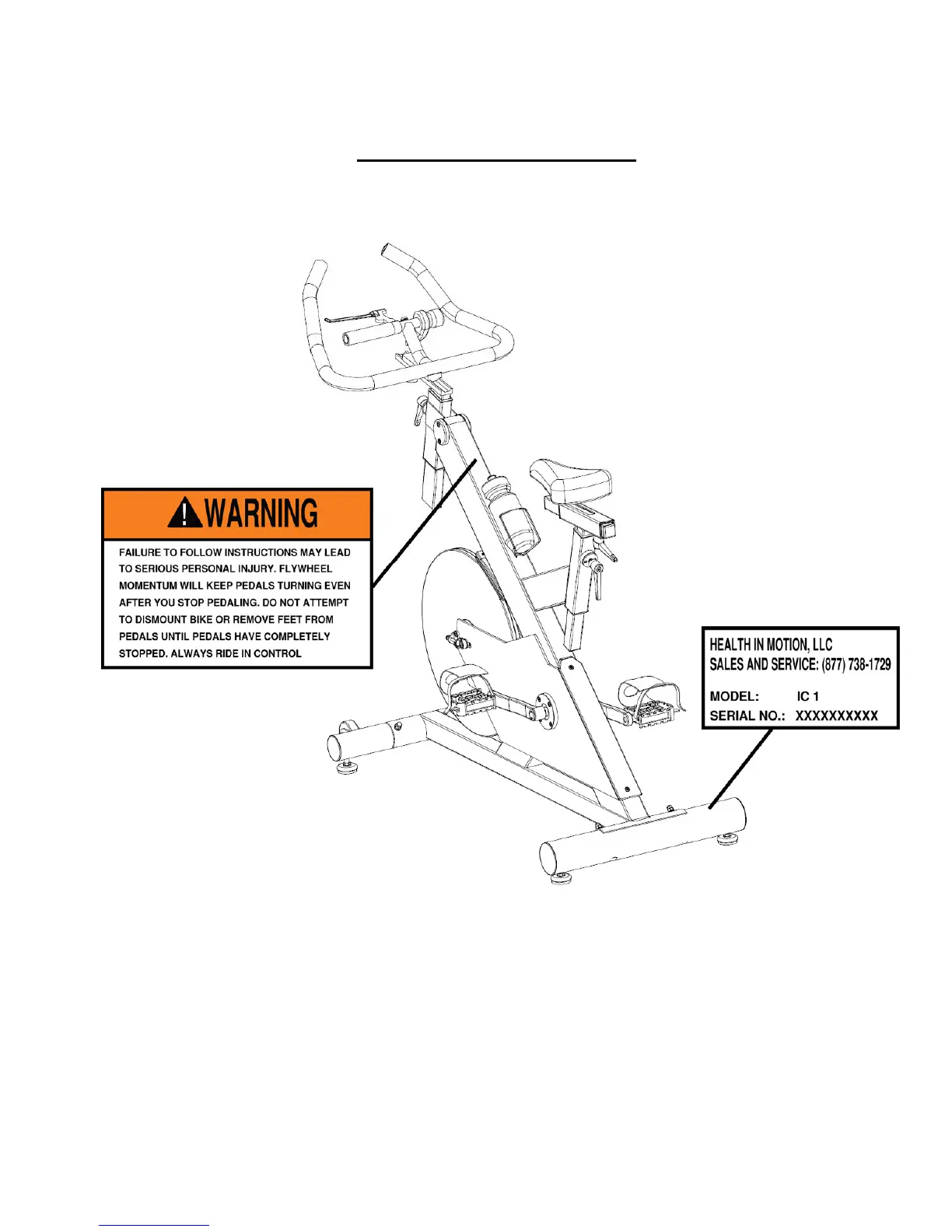 WARNING

FAILURE TO FOLLOW INSTRUCTIONS MAY LEAD TO SERIOUS PERSONAL INJURY. FLYWHEEL MOMENTUM WILL KEEP PEDALS TURNING EVEN AFTER YOU STOP PEDALING. DO NOT ATTEMPT TO DISMOUNT BIKE OR REMOVE FEET FROM PEDALS UNTIL PEDALS HAVE COMPLETELY STOPPED. ALWAYS RIDE IN CONTROL

HEALTH IN MOTION, LLC
SALES AND SERVICE: (877) 738-1729

MODEL: IC 1
SERIAL NO.: XXXXXXXXXX