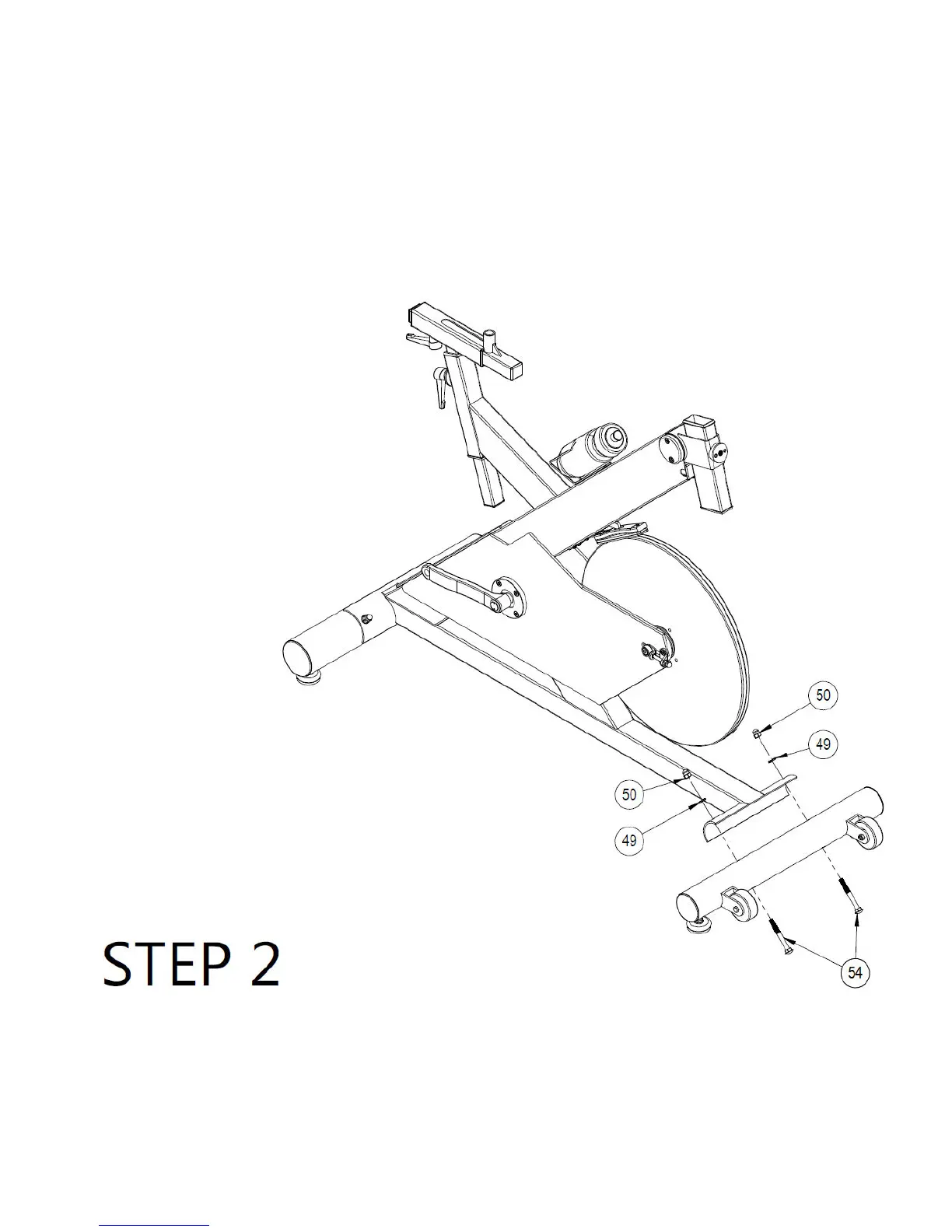 50

49

50

49

54

STEP 2