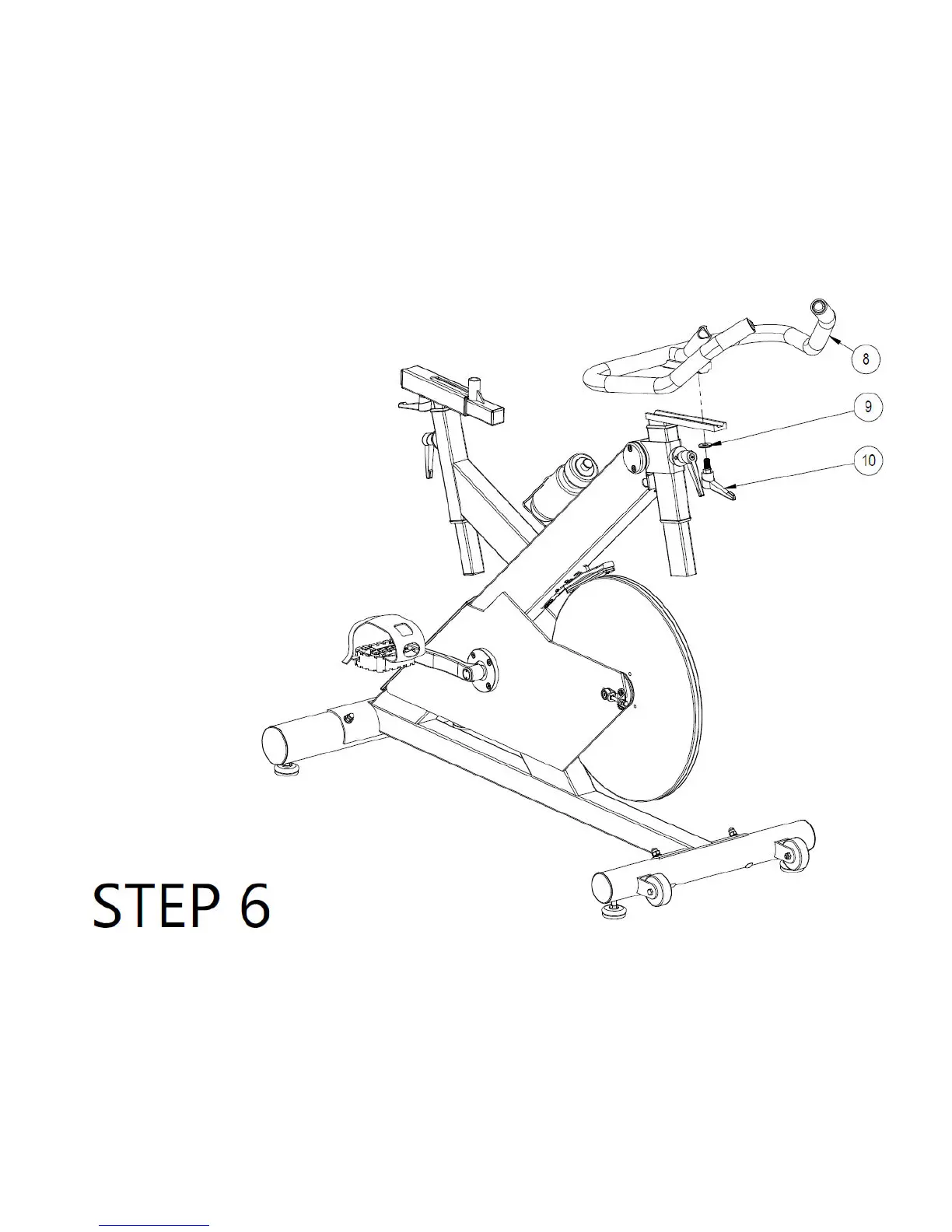 8

9

10

STEP 6