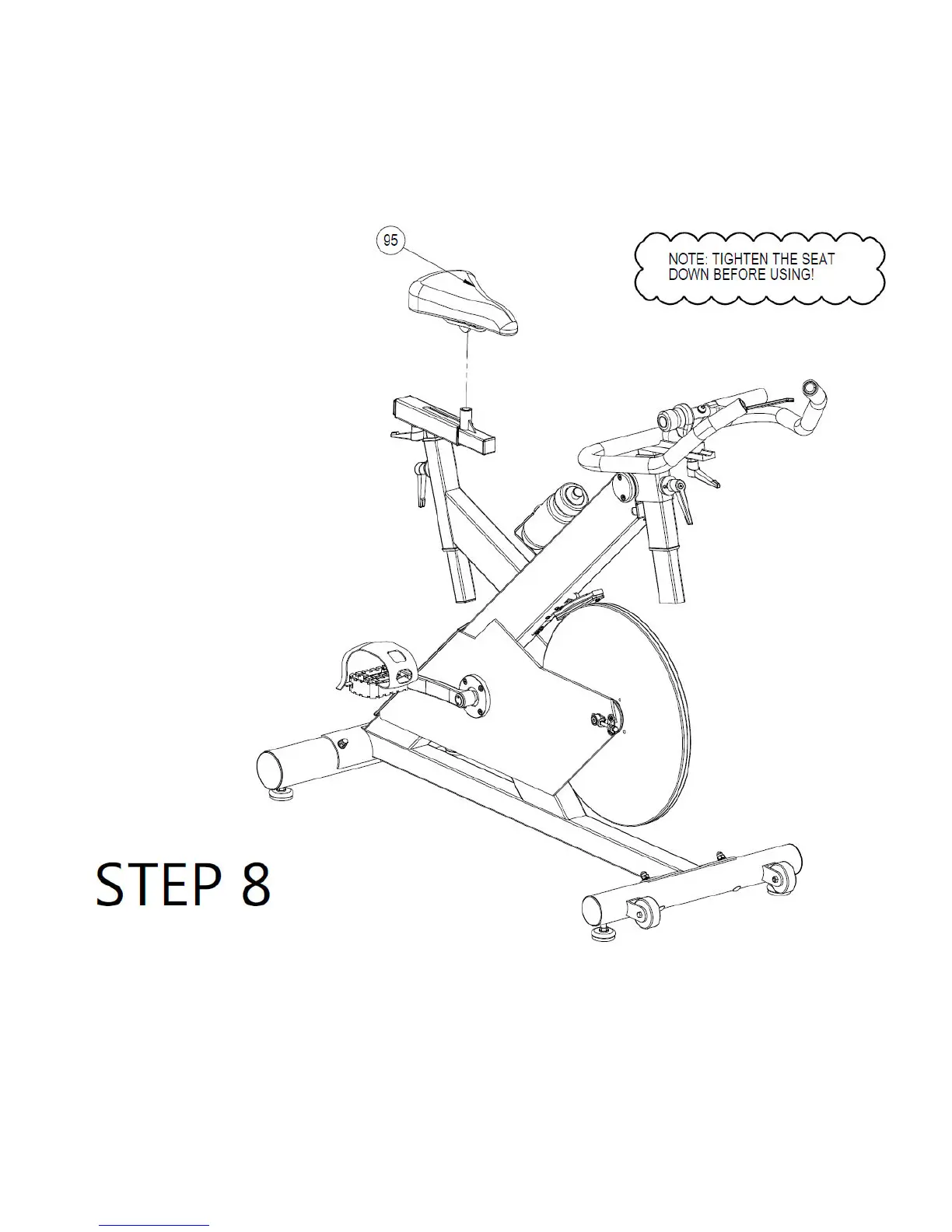 95

NOTE: TIGHTEN THE SEAT DOWN BEFORE USING!

STEP 8