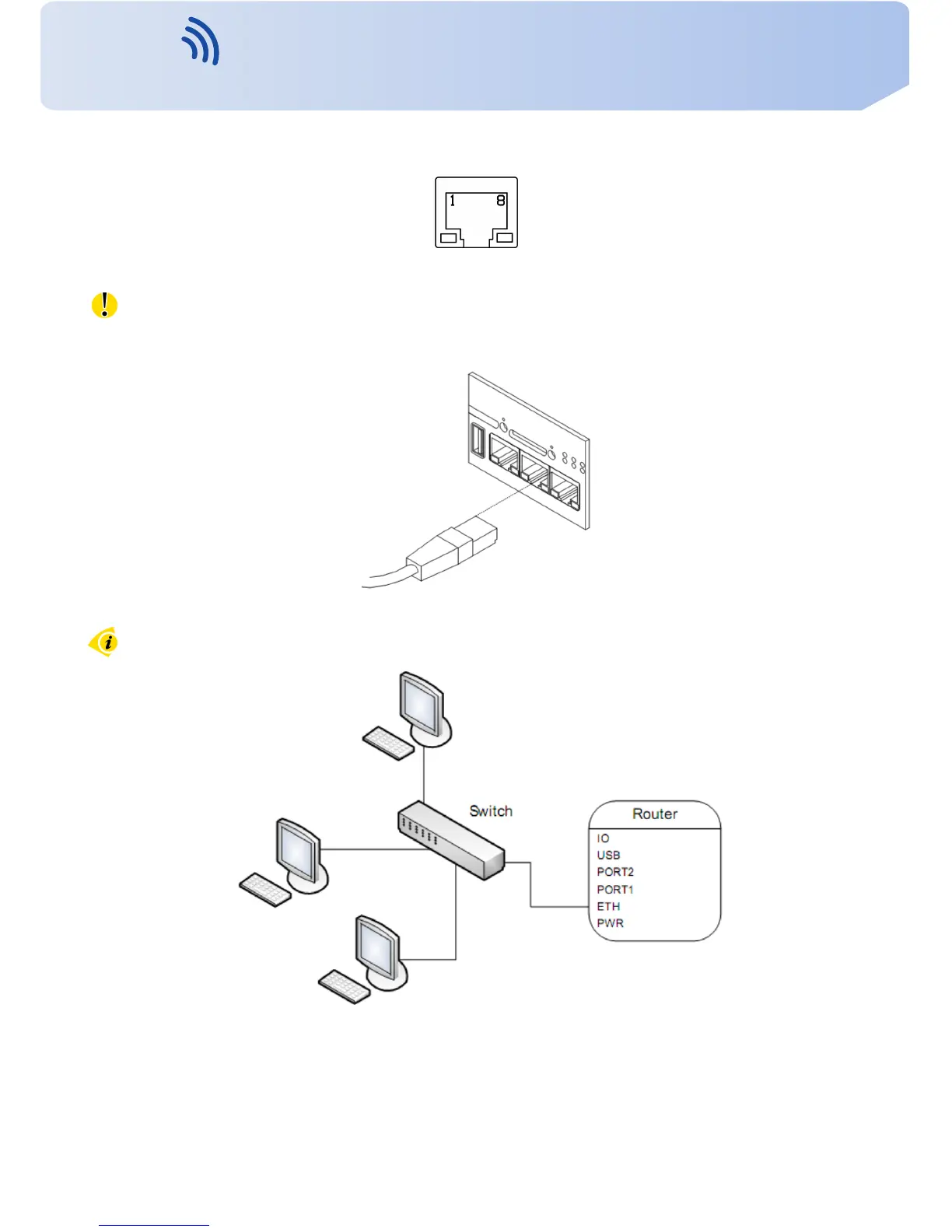 1 8

Switch

Router
IO
USB
PORT2
PORT1
ETH
PWR