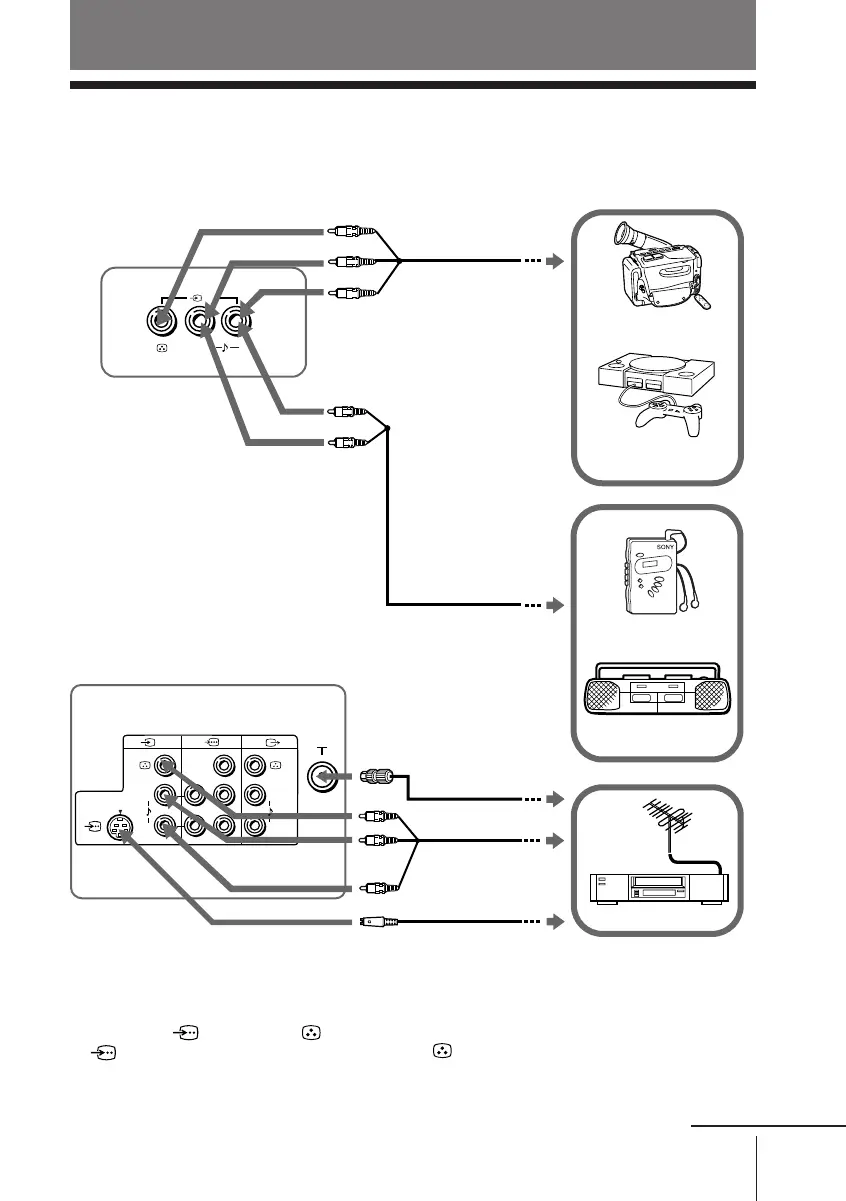 SONY