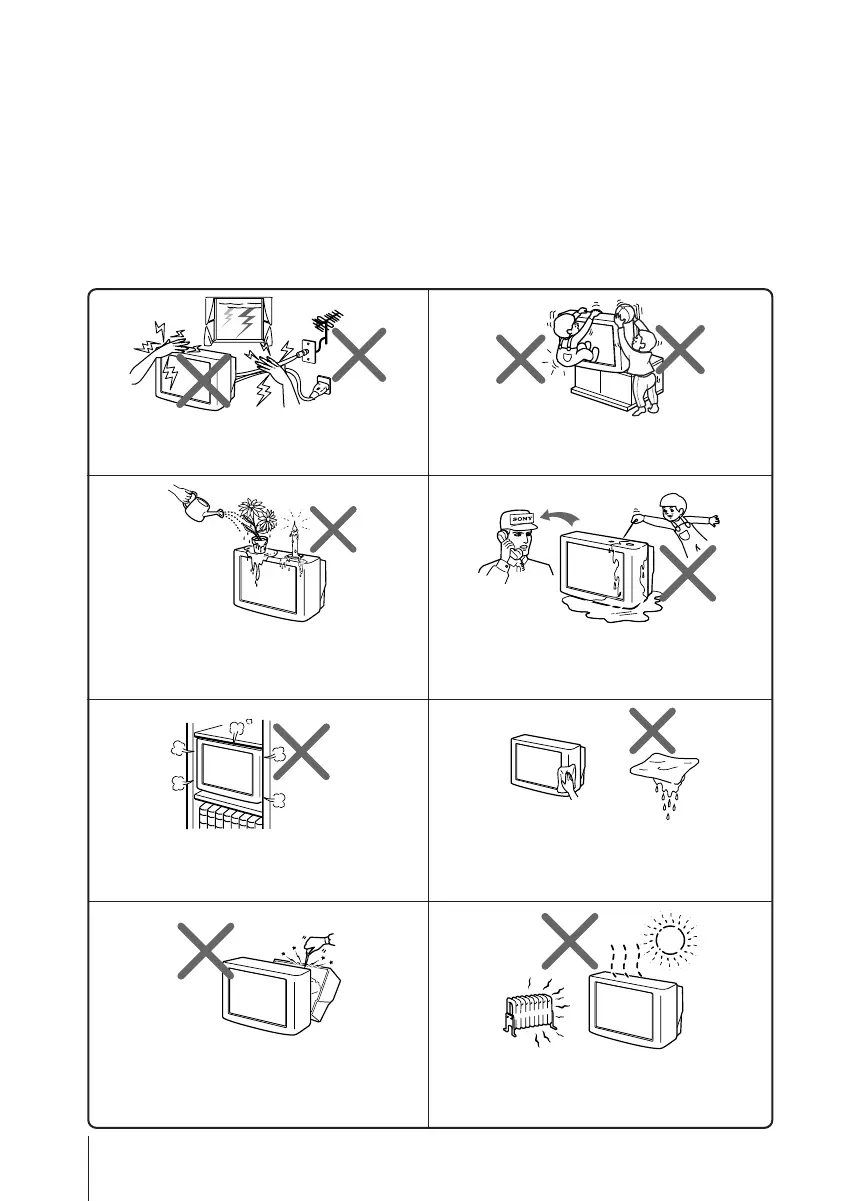 SONY