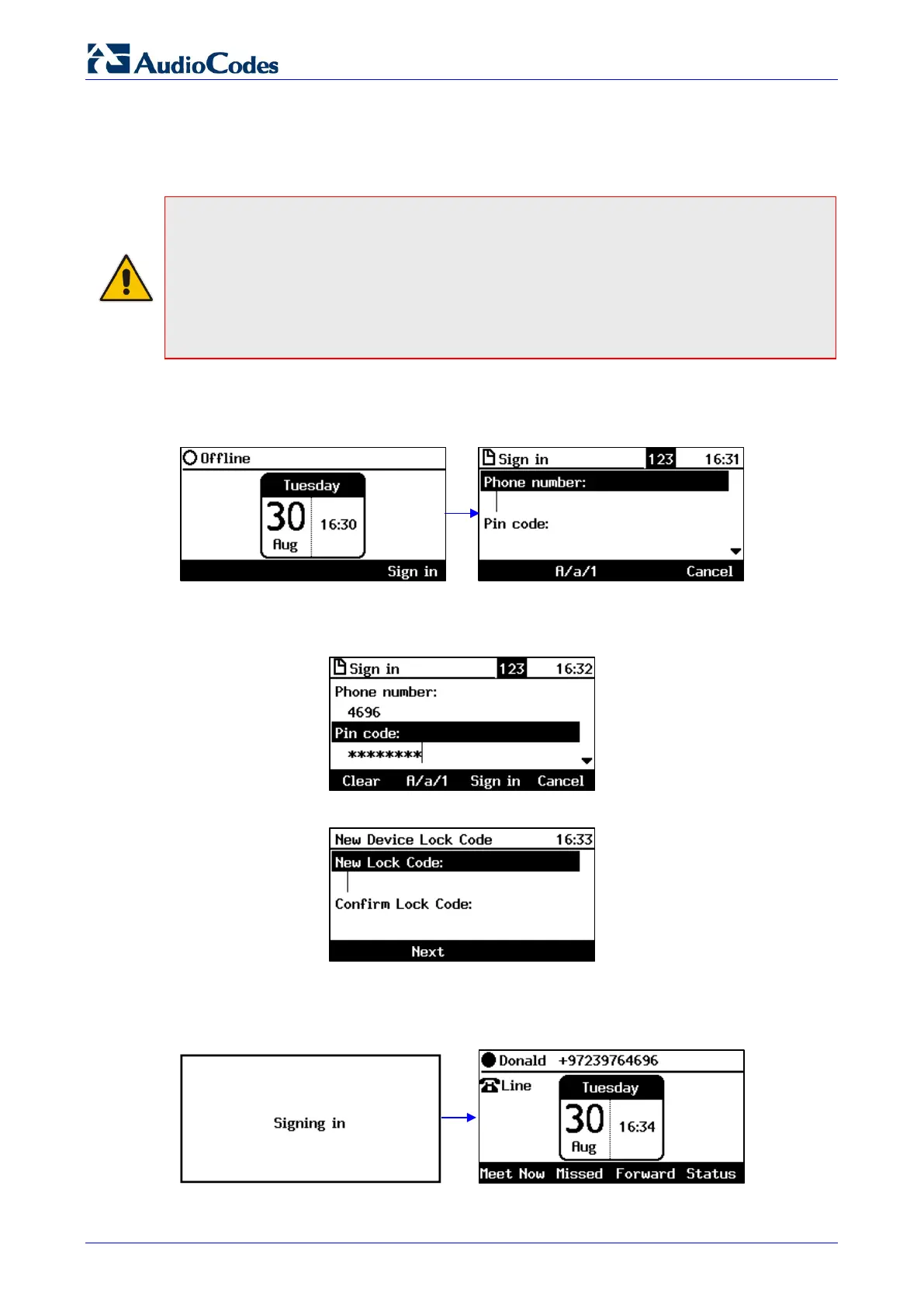 AudioCodes

Offline

Tuesday
30
Aug
16:30

Sign in

Sign in 123 16:31
Phone number:
Pin code:
A/a/1 Cancel

Sign in 123 16:32
Phone number:
4696
Pin code:
********
Clear A/a/1 Sign in Cancel

New Device Lock Code 16:33
New Lock Code:
Confirm Lock Code:
Next

Signing in

Donald +97239764696
Line
Tuesday
30
Aug
16:34
Meet Now Missed Forward Status