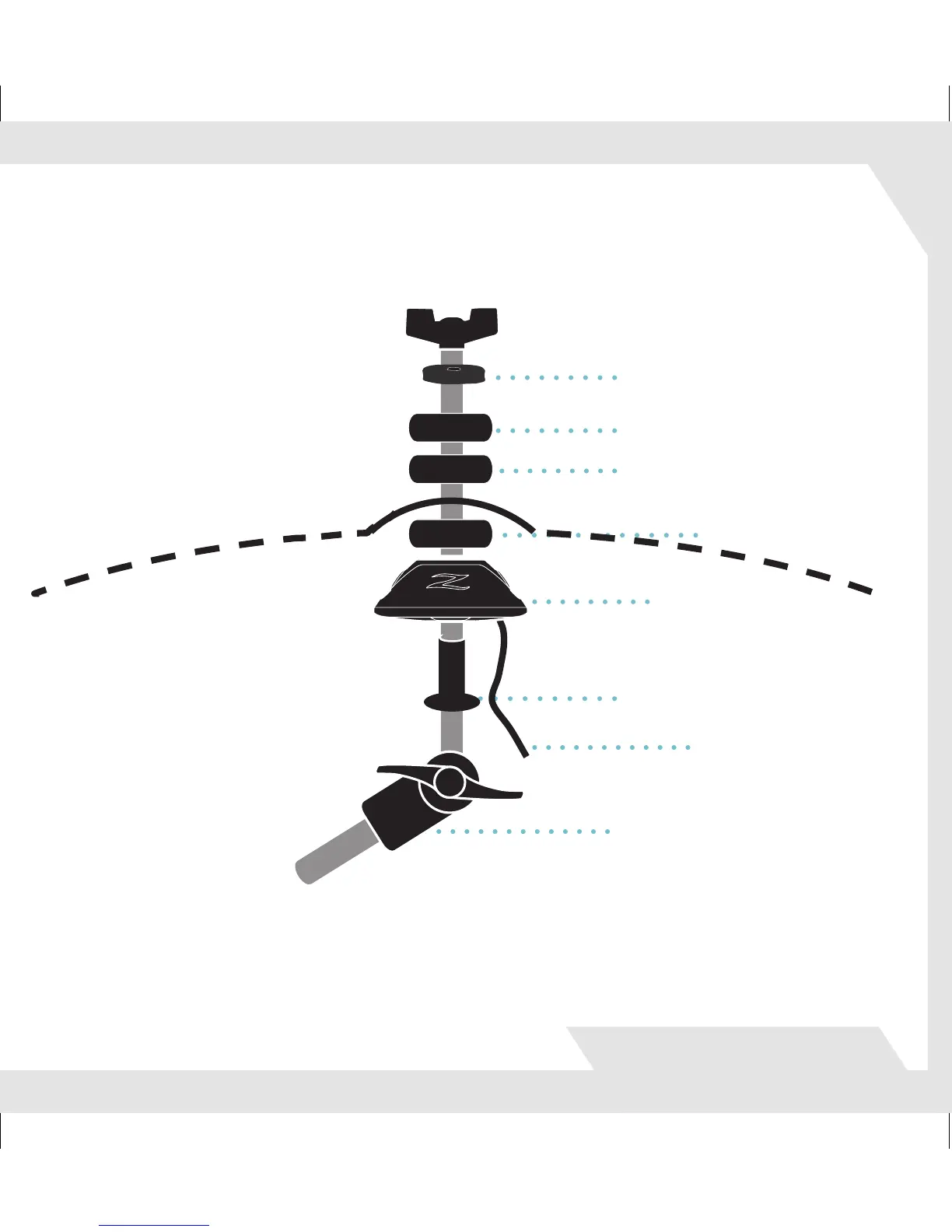 Z