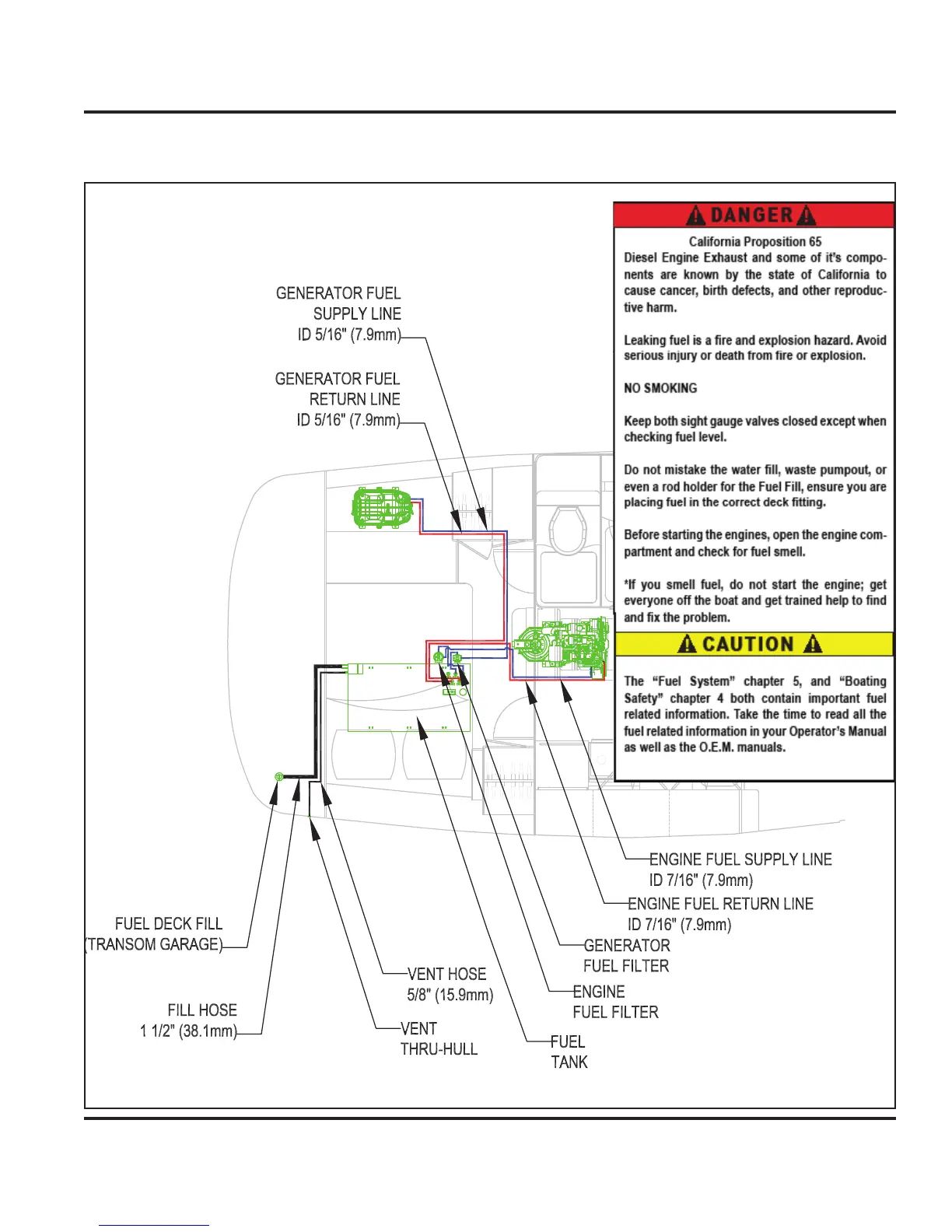 DANGER

California Proposition 65
Diesel Engine Exhaust and some of it's components are known by the state of California to cause cancer, birth defects, and other reproductive harm.

Leaking fuel is a fire and explosion hazard. Avoid serious injury or death from fire or explosion.

NO SMOKING

Keep both sight gauge valves closed except when checking fuel level.

Do not mistake the water fill, waste pumpout, or even a rod holder for the Fuel Fill, ensure you are placing fuel in the correct deck fitting.

Before starting the engines, open the engine compartment and check for fuel smell.

*If you smell fuel, do not start the engine; get everyone off the boat and get trained help to find and fix the problem.

CAUTION

The "Fuel System" chapter 5, and "Boating Safety" chapter 4 both contain important fuel related information. Take the time to read all the fuel related information in your Operator's Manual as well as the O.E.M. manuals.

GENERATOR FUEL SUPPLY LINE ID 5/16" (7.9mm)

GENERATOR FUEL RETURN LINE ID 5/16" (7.9mm)

ENGINE FUEL SUPPLY LINE ID 7/16" (7.9mm)

ENGINE FUEL RETURN LINE ID 7/16" (7.9mm)

GENERATOR FUEL FILTER

ENGINE FUEL FILTER

FUEL TANK

FUEL DECK FILL (TRANSOM GARAGE)

VENT HOSE 5/8" (15.9mm)

FILL HOSE 1 1/2" (38.1mm)

VENT THRU-HULL