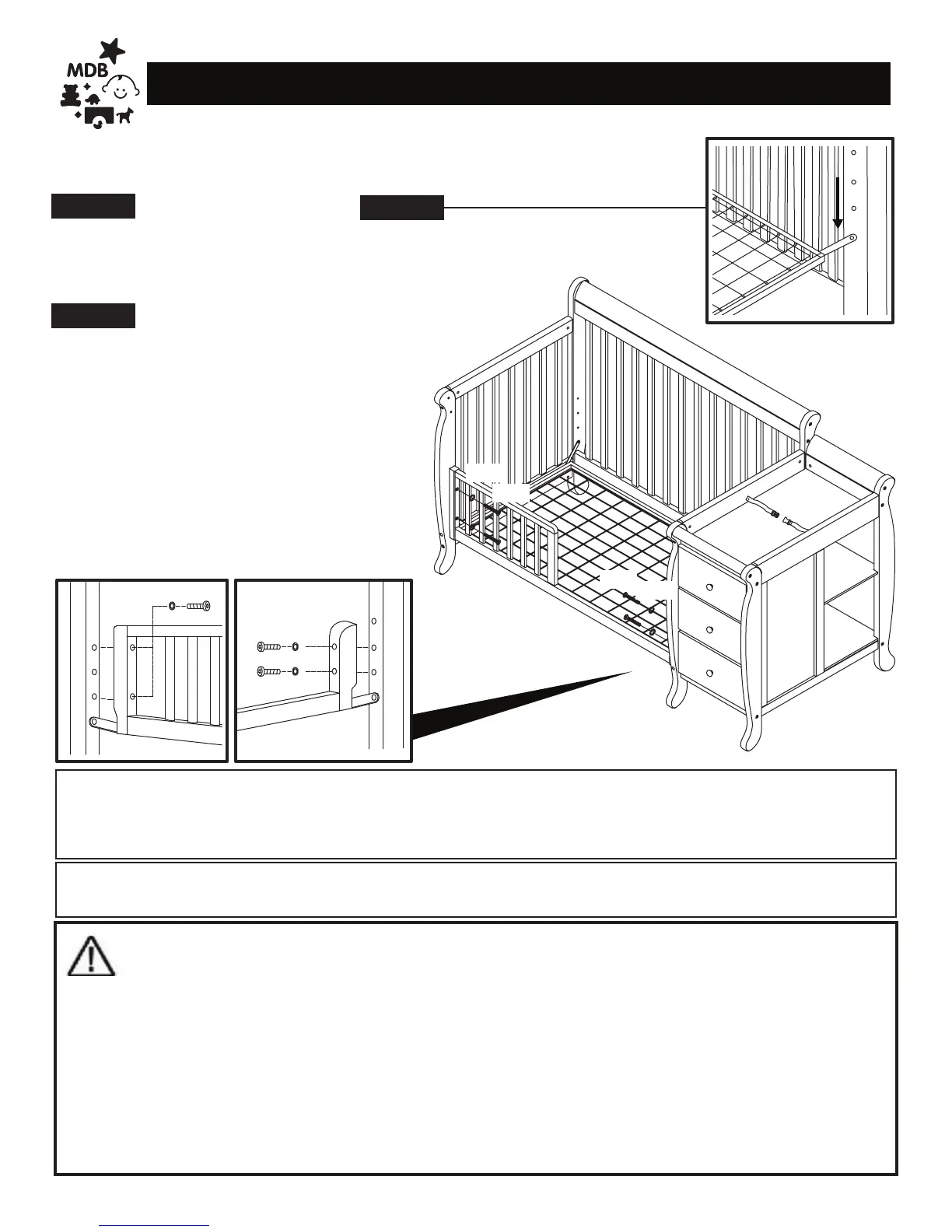 MDB