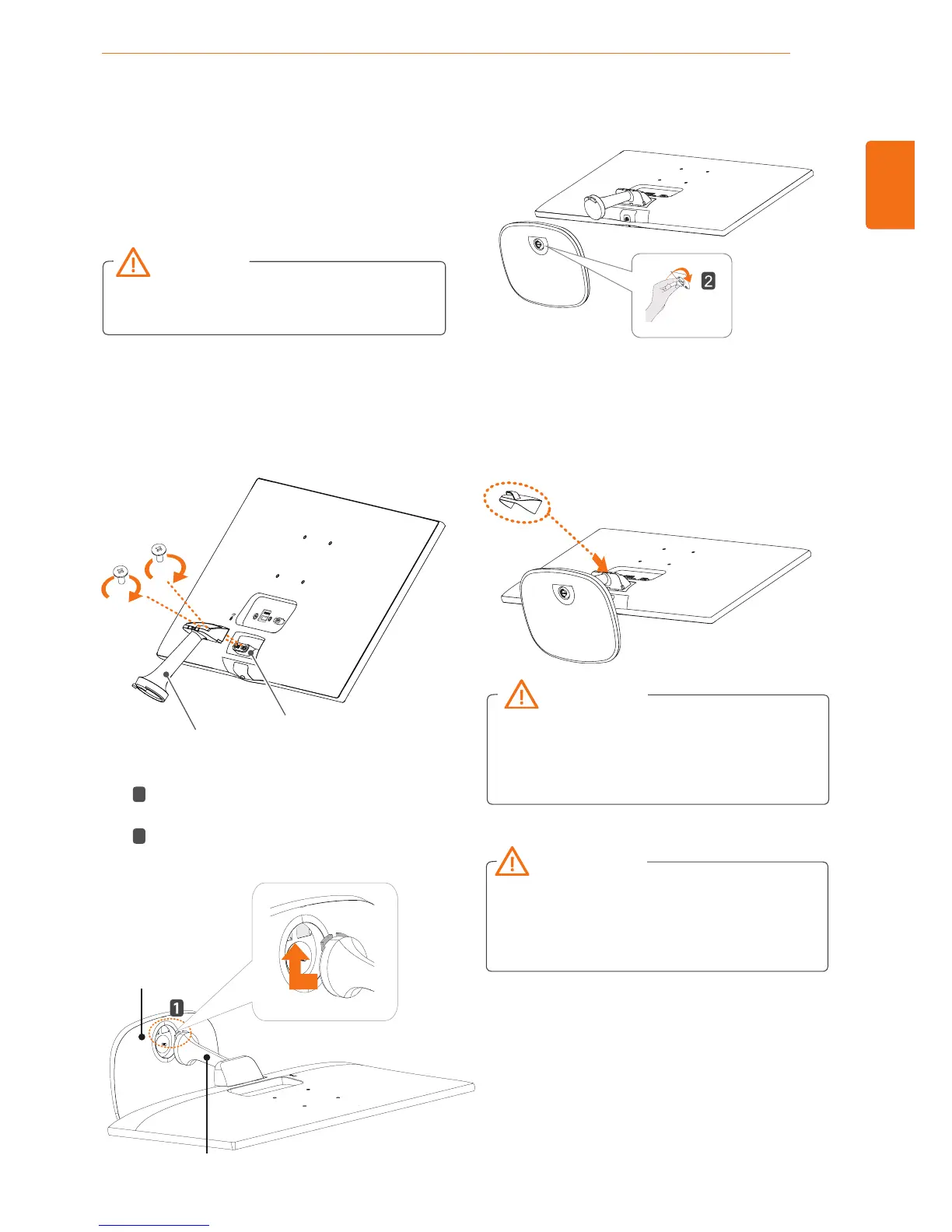 2

1