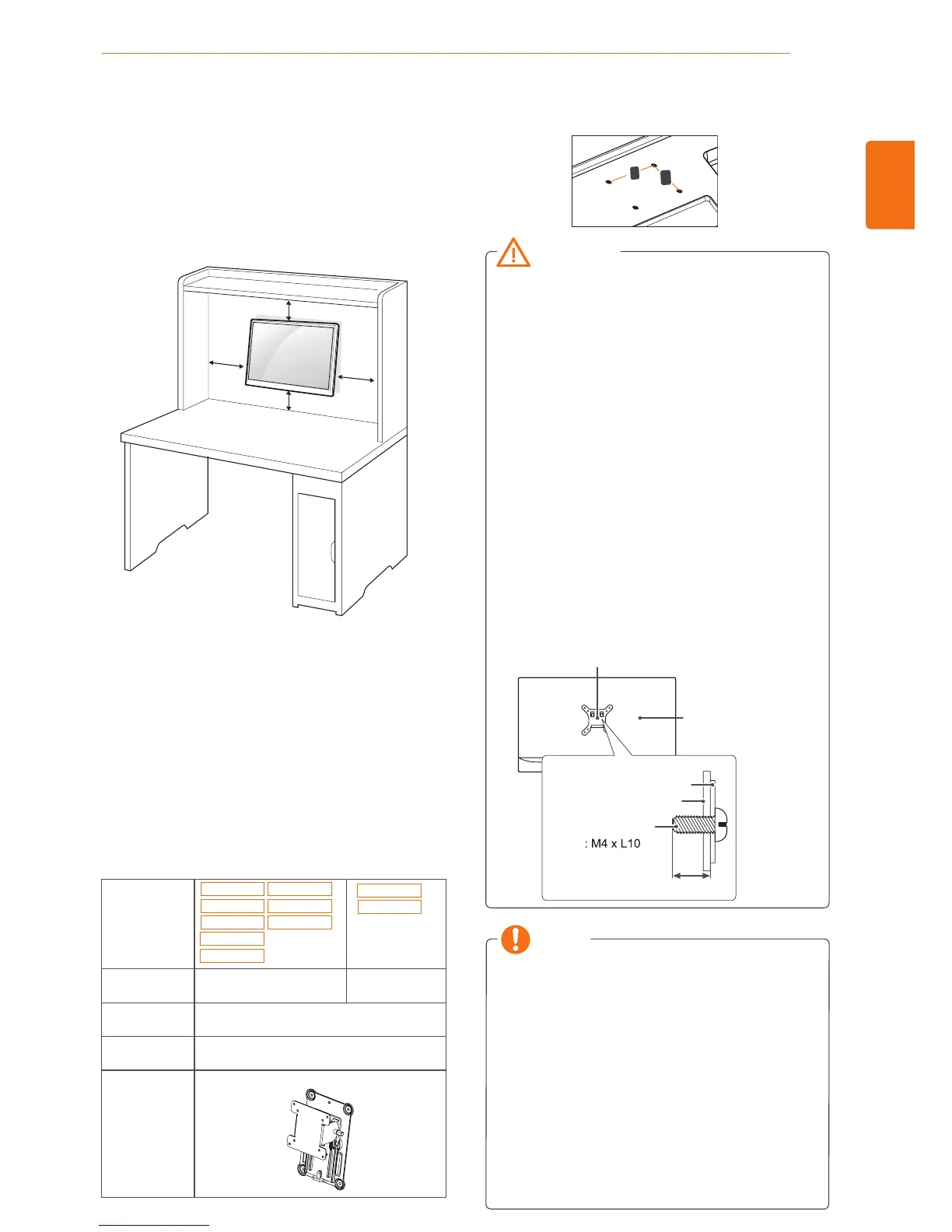 : M4 x L10