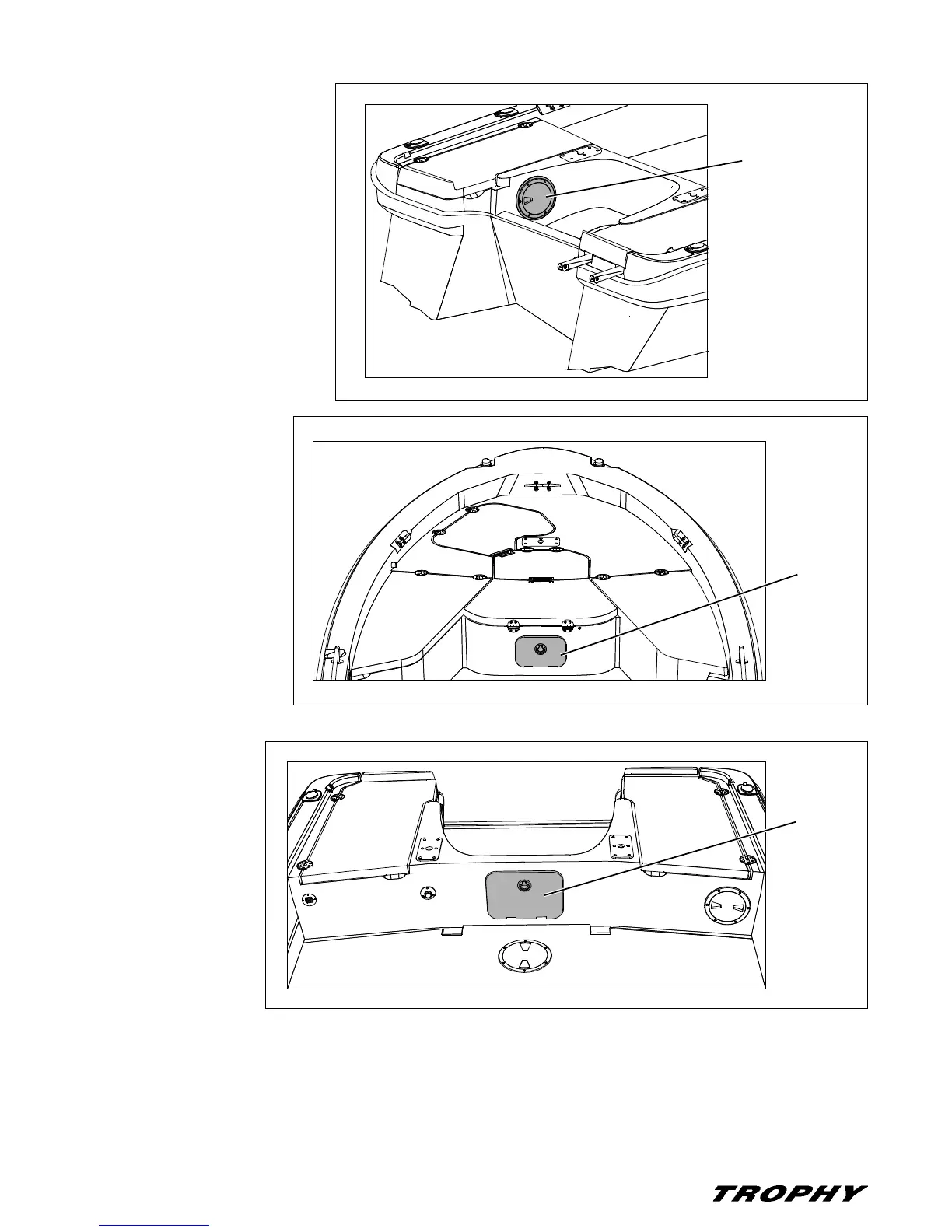 TROPHY