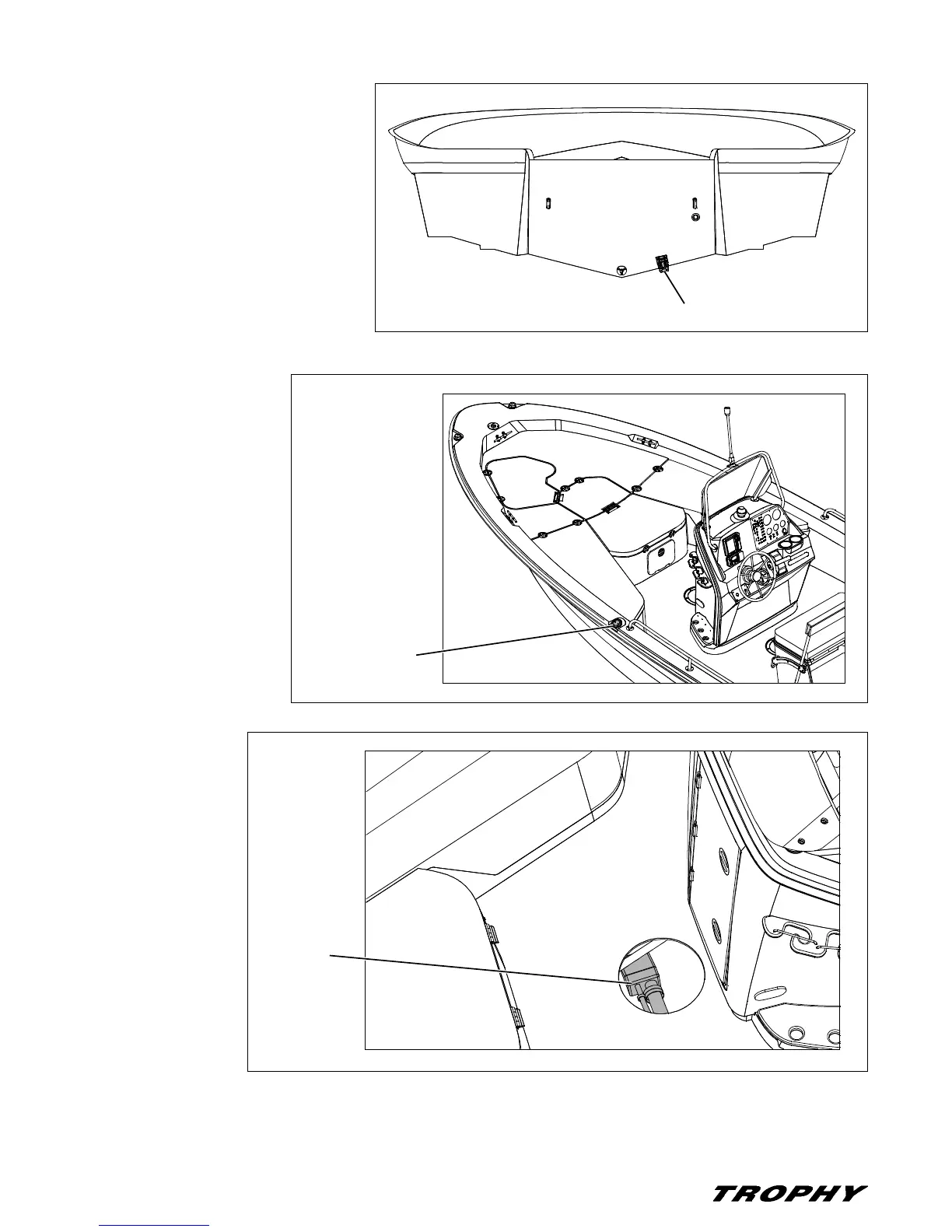 TROPHY