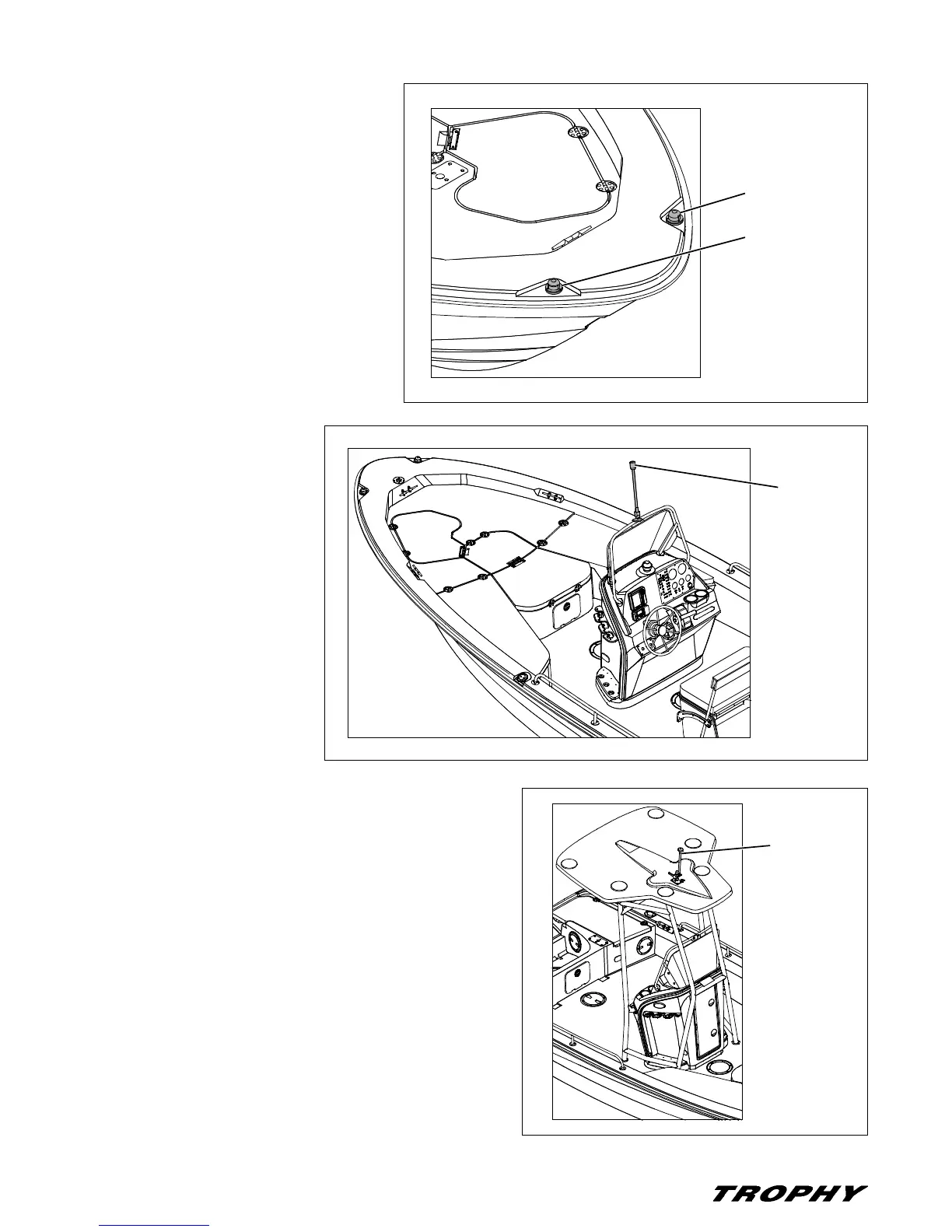 TROPHY