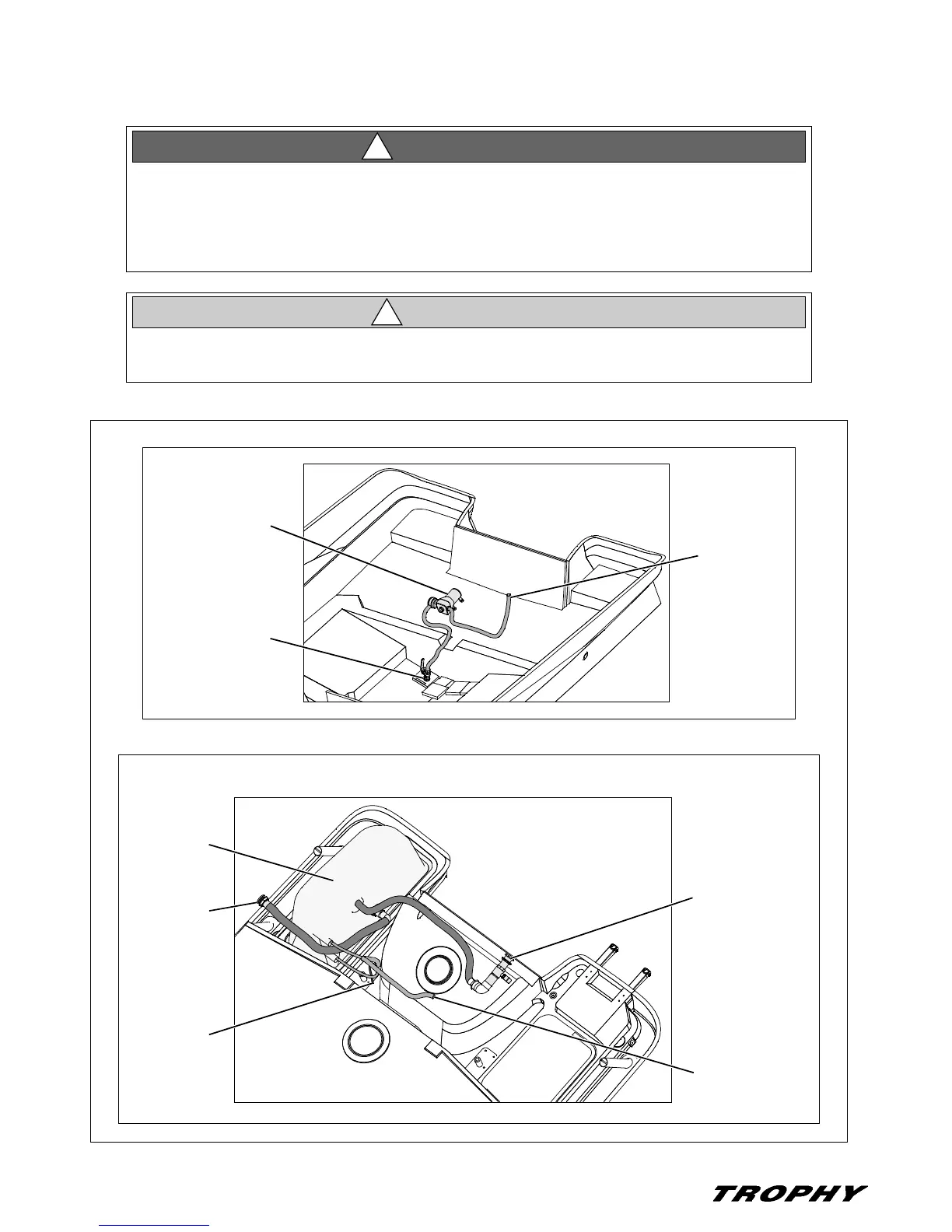 TROPHY