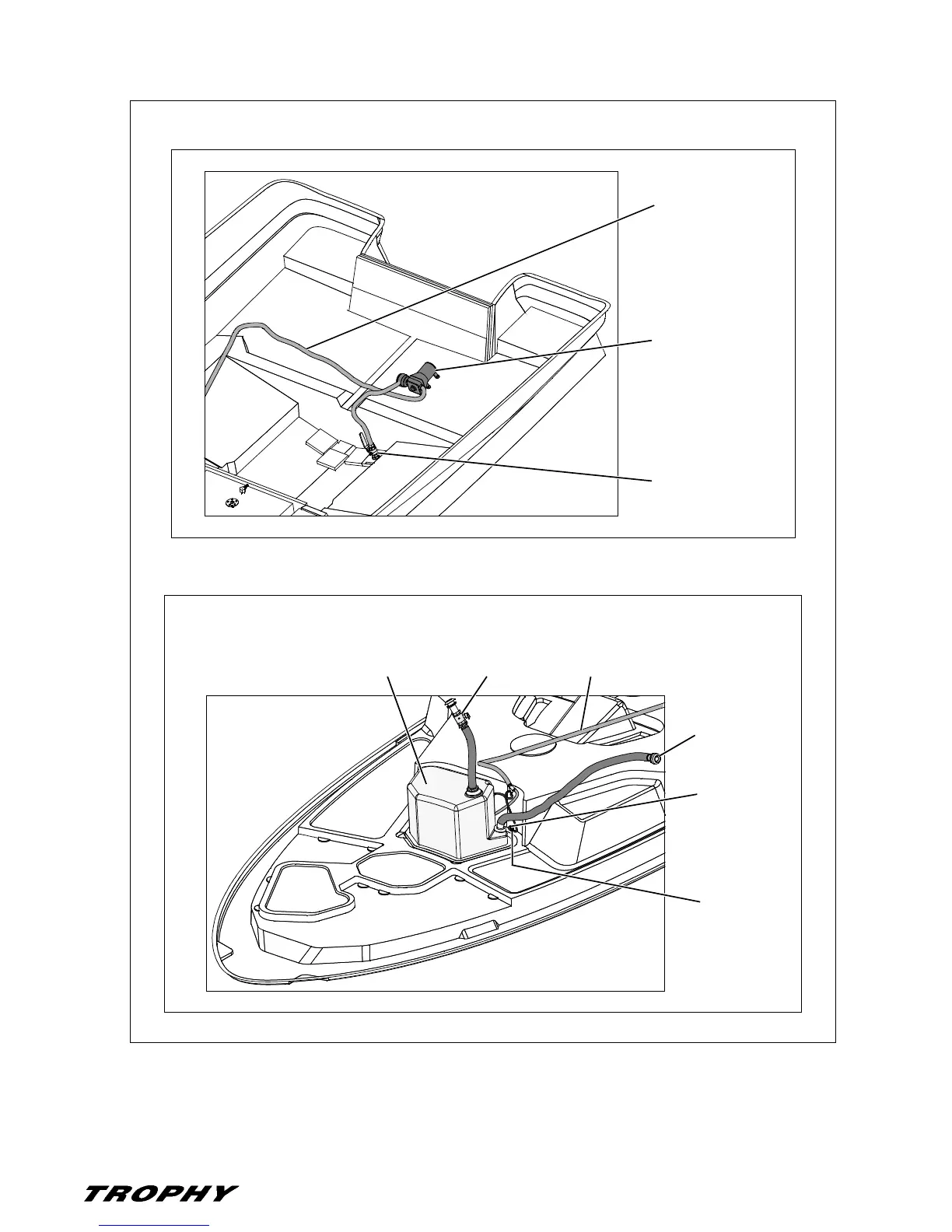 TROPHY