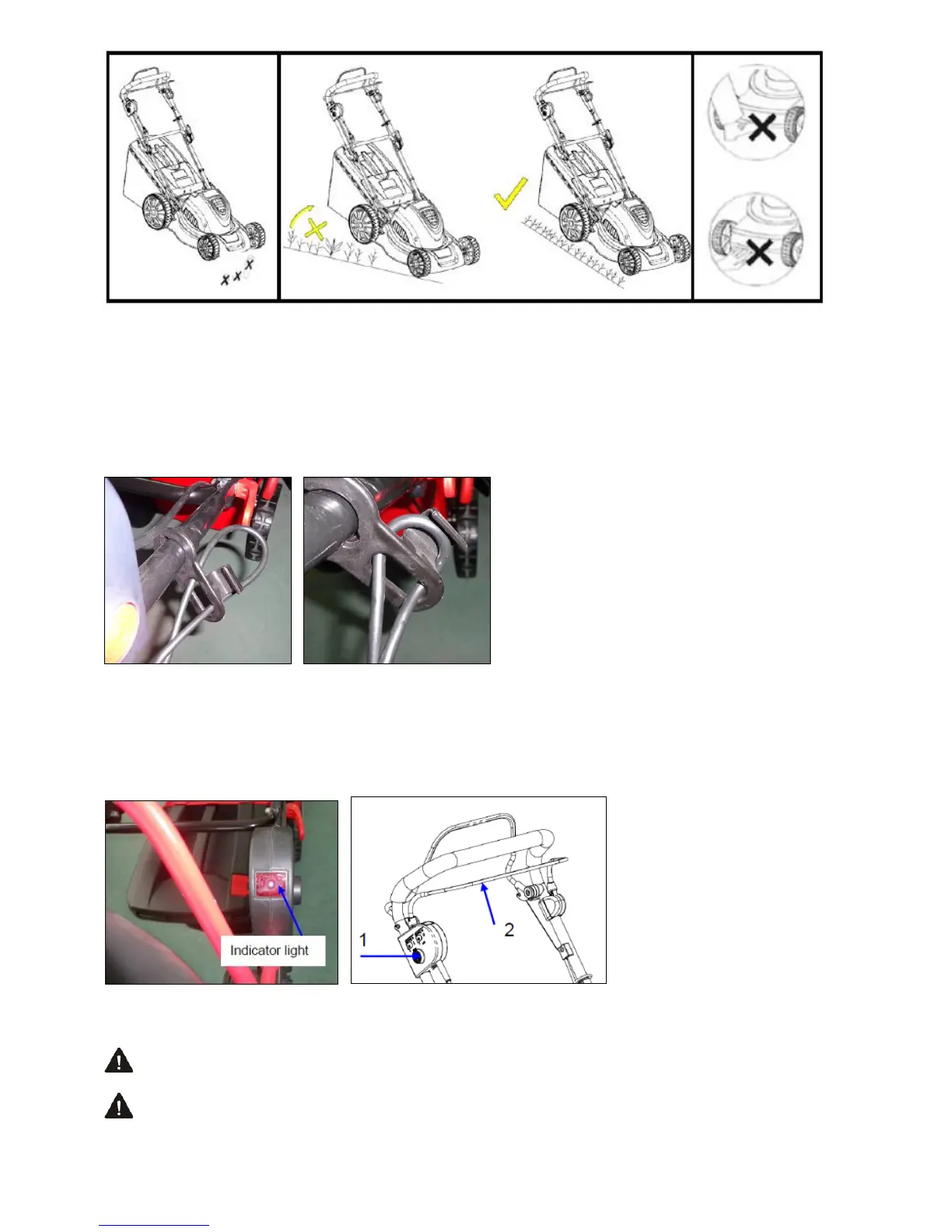 Indicator light

1

2