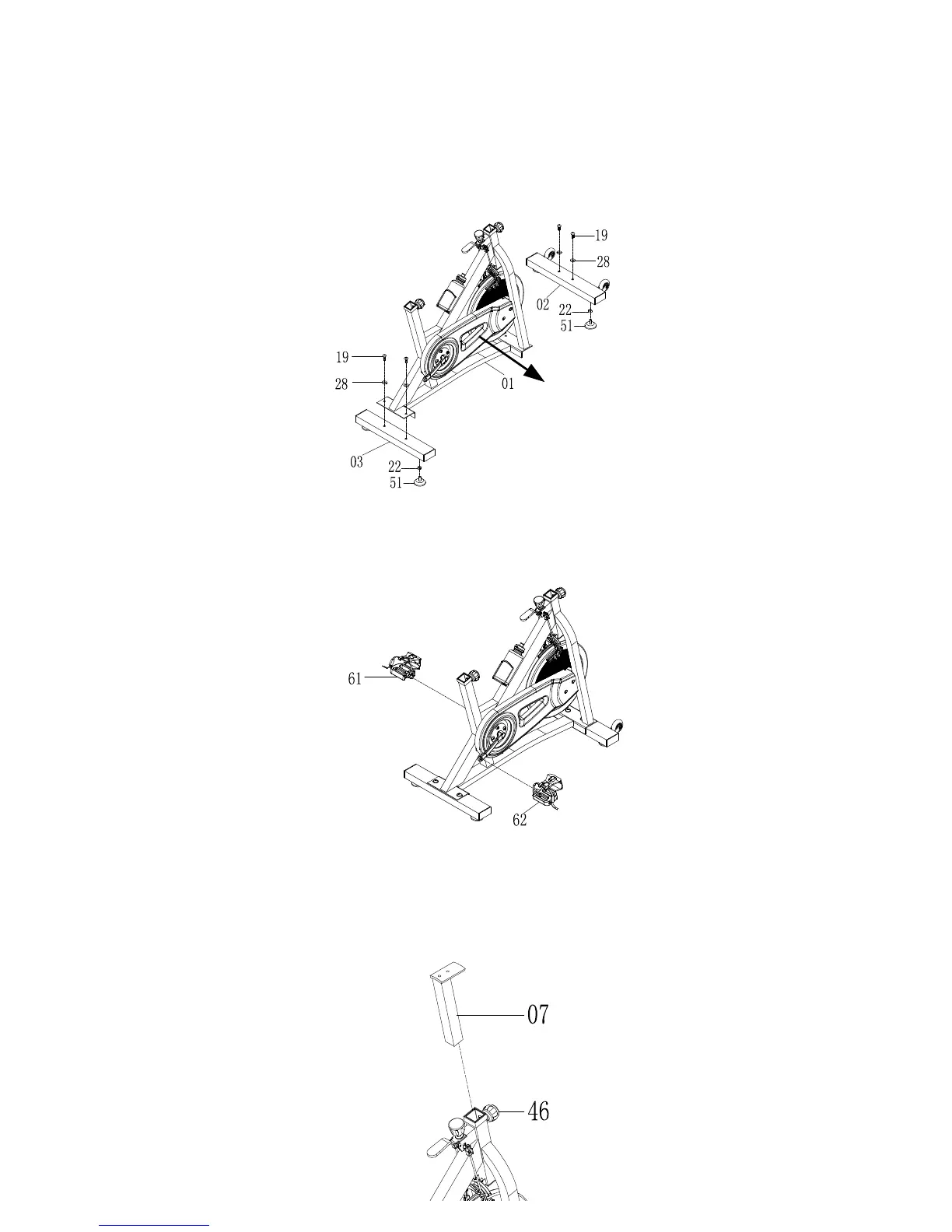 19
28
02
22
51
19
28
01
03
22
51

61
62

07
46