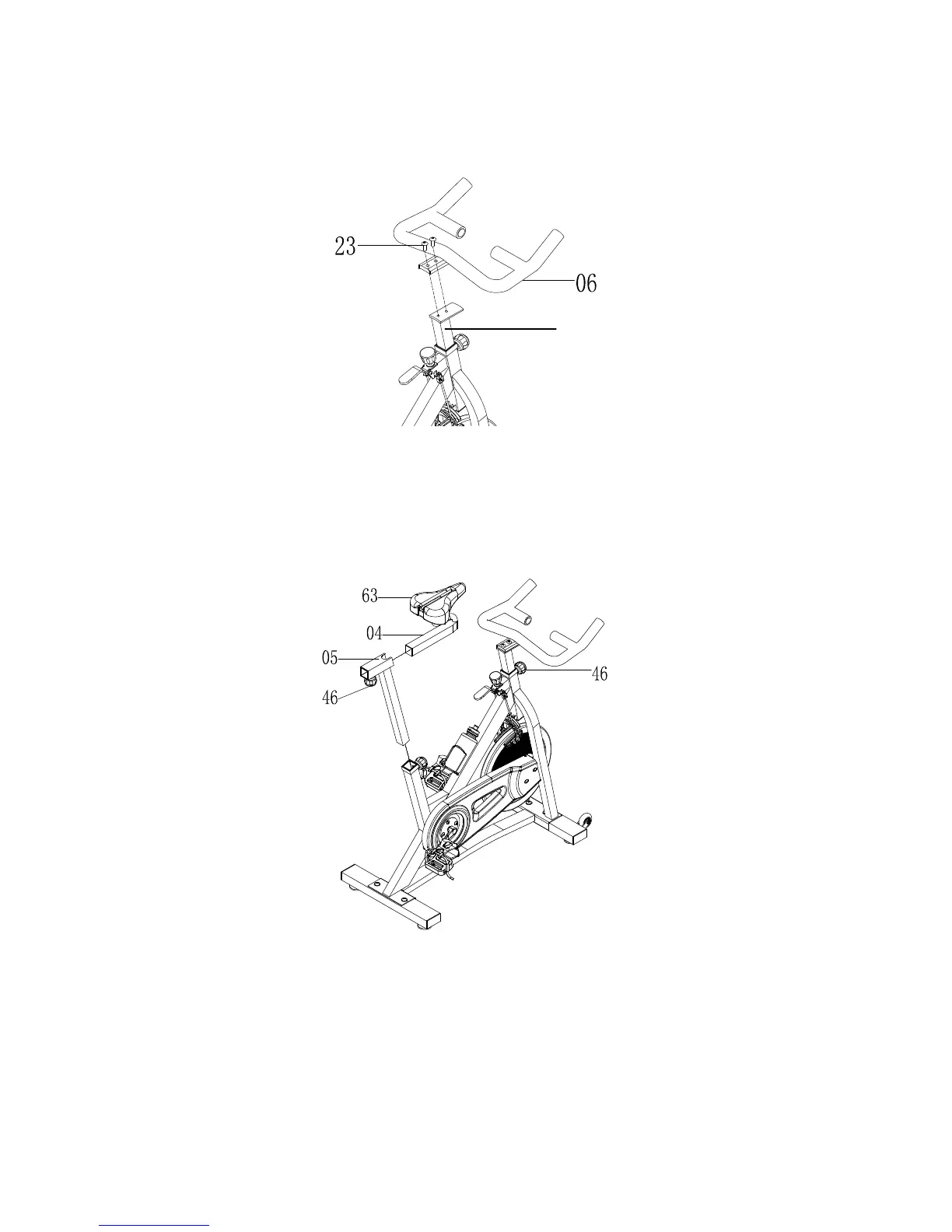 23
06

63
04
05
46
46